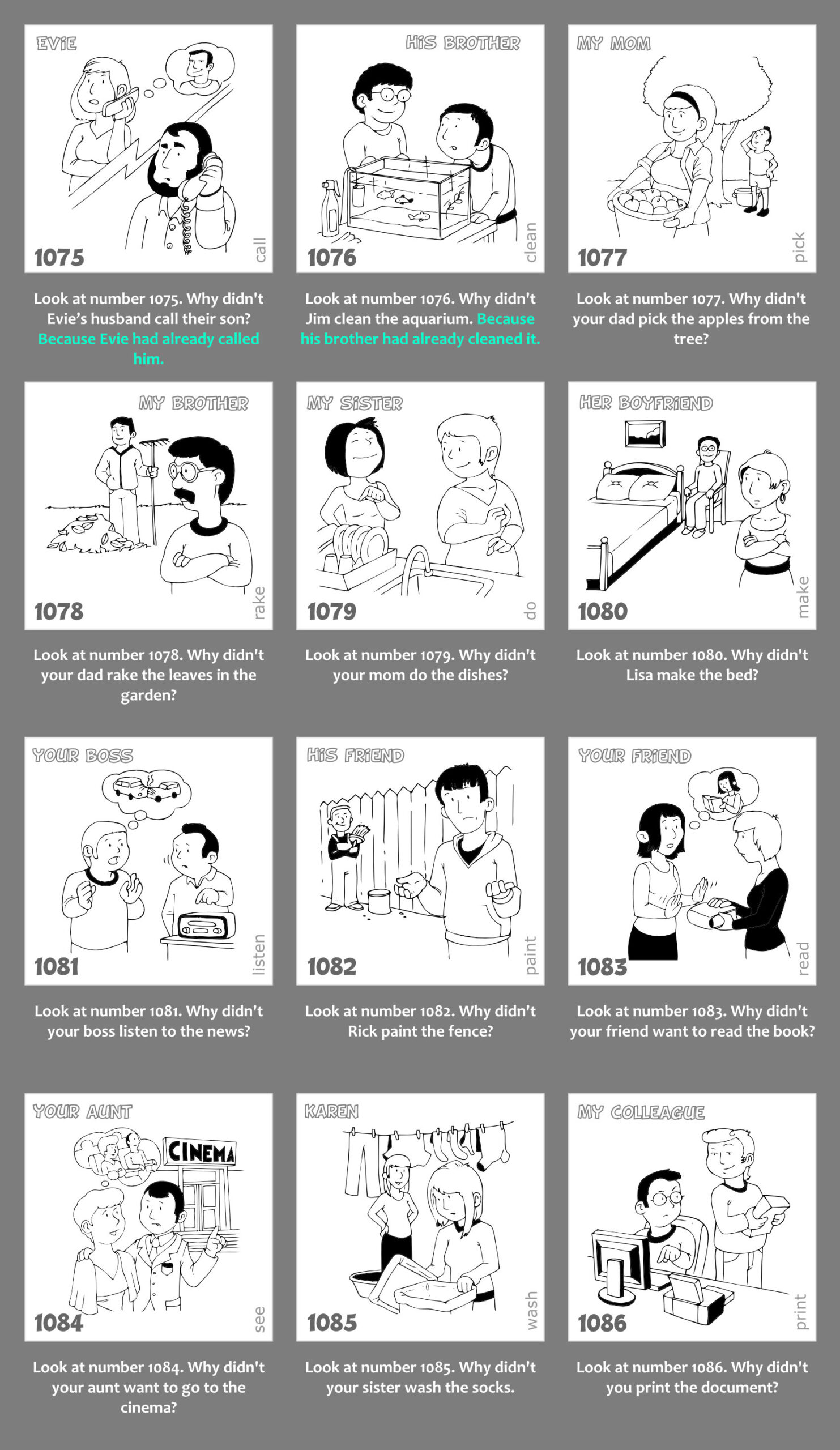 EVIE
1075
call
Look at number 1075. Why didn't Evie's husband call their son? Because Evie had already called him.

HIS BROTHER
1076
clean
Look at number 1076. Why didn't Jim clean the aquarium. Because his brother had already cleaned it.

MY MOM
1077
pick
Look at number 1077. Why didn't your dad pick the apples from the tree?

MY BROTHER
1078
rake
Look at number 1078. Why didn't your dad rake the leaves in the garden?

MY SISTER
1079
do
Look at number 1079. Why didn't your mom do the dishes?

HER BOYFRIEND
1080
make
Look at number 1080. Why didn't Lisa make the bed?

YOUR BOSS
1081
listen
Look at number 1081. Why didn't your boss listen to the news?

HIS FRIEND
1082
paint
Look at number 1082. Why didn't Rick paint the fence?

YOUR FRIEND
1083
read
Look at number 1083. Why didn't your friend want to read the book?

YOUR AUNT
CINEMA
1084
see
Look at number 1084. Why didn't your aunt want to go to the cinema?

KAREN
1085
wash
Look at number 1085. Why didn't your sister wash the socks.

MY COLLEAGUE
1086
print
Look at number 1086. Why didn't you print the document?