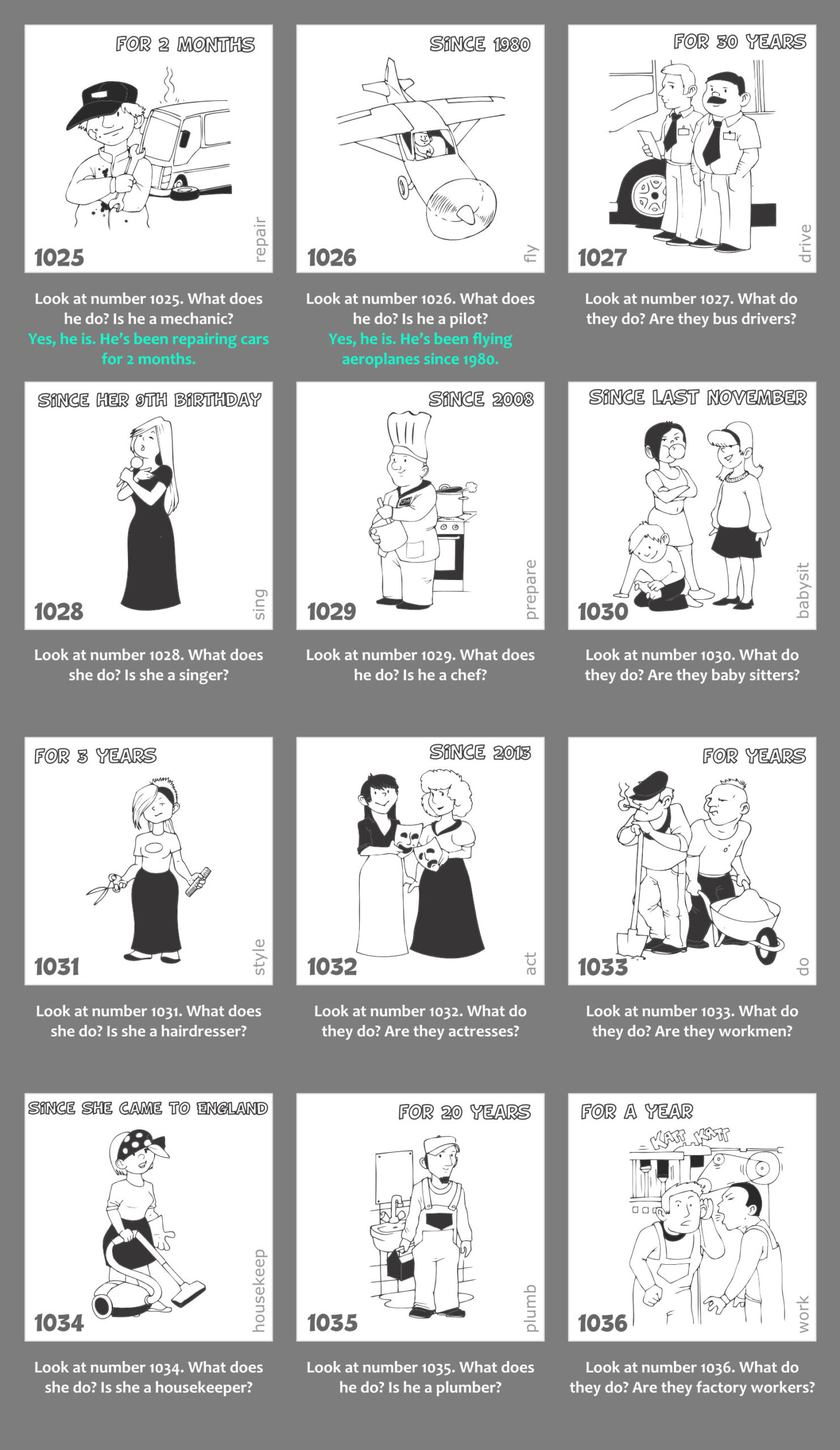 FOR 2 MONTHS

1025

repair

Look at number 1025. What does he do? Is he a mechanic?

Yes, he is. He's been repairing cars for 2 months.

SINCE 1980

1026

fly

Look at number 1026. What does he do? Is he a pilot?

Yes, he is. He's been flying aeroplanes since 1980.

FOR 30 YEARS

1027

drive

Look at number 1027. What do they do? Are they bus drivers?

SINCE HER 9TH BIRTHDAY

1028

sing

Look at number 1028. What does she do? Is she a singer?

SINCE 2008

1029

prepare

Look at number 1029. What does he do? Is he a chef?

SINCE LAST NOVEMBER

1030

babysit

Look at number 1030. What do they do? Are they baby sitters?

FOR 3 YEARS

1031

style

Look at number 1031. What does she do? Is she a hairdresser?

SINCE 2013

1032

act

Look at number 1032. What do they do? Are they actresses?

FOR YEARS

1033

do

Look at number 1033. What do they do? Are they workmen?

SINCE SHE CAME TO ENGLAND

1034

housekeep

Look at number 1034. What does she do? Is she a housekeeper?

FOR 20 YEARS

1035

plumb

Look at number 1035. What does he do? Is he a plumber?

FOR A YEAR

KATT KATT

1036

work

Look at number 1036. What do they do? Are they factory workers?