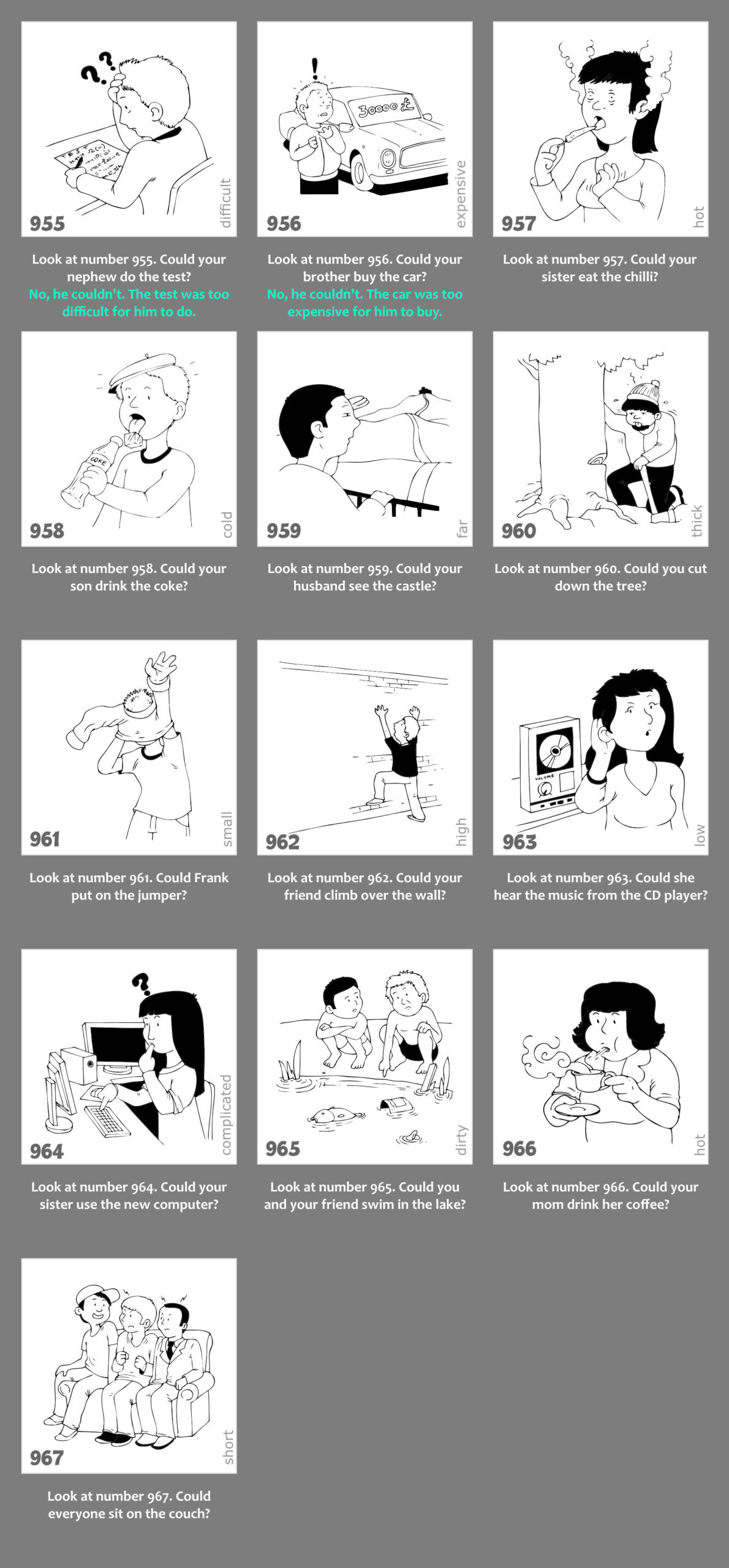 ??
TEST

955 difficult

Look at number 955. Could your nephew do the test?
No, he couldn't. The test was too difficult for him to do.

!
30000 £

956 expensive

Look at number 956. Could your brother buy the car?
No, he couldn't. The car was too expensive for him to buy.

957 hot

Look at number 957. Could your sister eat the chilli?

COKE

958 cold

Look at number 958. Could your son drink the coke?

959 far

Look at number 959. Could your husband see the castle?

960 thick

Look at number 960. Could you cut down the tree?

961 small

Look at number 961. Could Frank put on the jumper?

962 high

Look at number 962. Could your friend climb over the wall?

VOLUME

963 low

Look at number 963. Could she hear the music from the CD player?

?

964 complicated

Look at number 964. Could your sister use the new computer?

965 dirty

Look at number 965. Could you and your friend swim in the lake?

966 hot

Look at number 966. Could your mom drink her coffee?

967 short

Look at number 967. Could everyone sit on the couch?