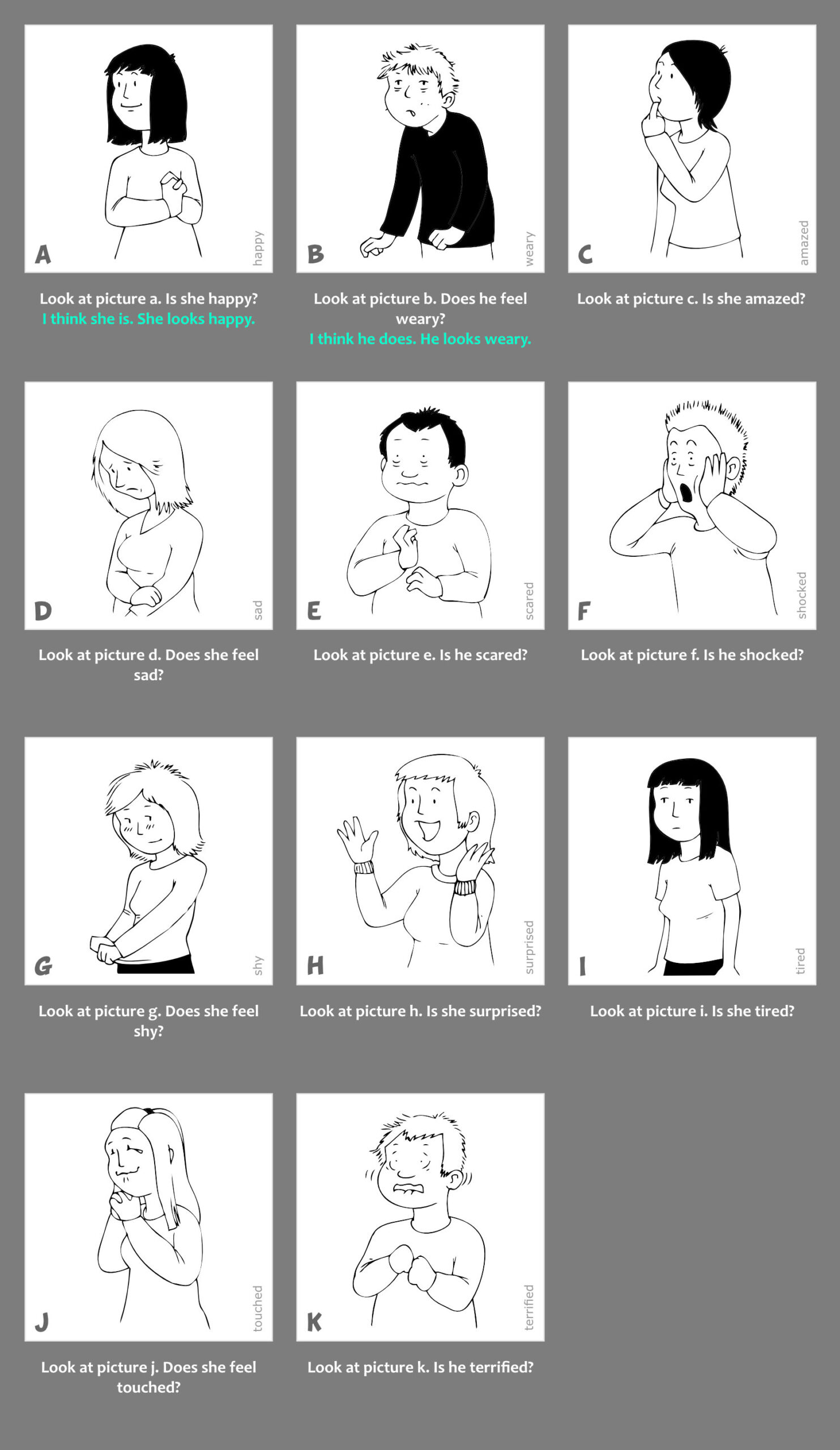 A
happy

Look at picture a. Is she happy?
I think she is. She looks happy.

B
weary

Look at picture b. Does he feel weary?
I think he does. He looks weary.

C
amazed

Look at picture c. Is she amazed?

D
sad

Look at picture d. Does she feel sad?

E
scared

Look at picture e. Is he scared?

F
shocked

Look at picture f. Is he shocked?

G
shy

Look at picture g. Does she feel shy?

H
surprised

Look at picture h. Is she surprised?

I
tired

Look at picture i. Is she tired?

J
touched

Look at picture j. Does she feel touched?

K
terrified

Look at picture k. Is he terrified?