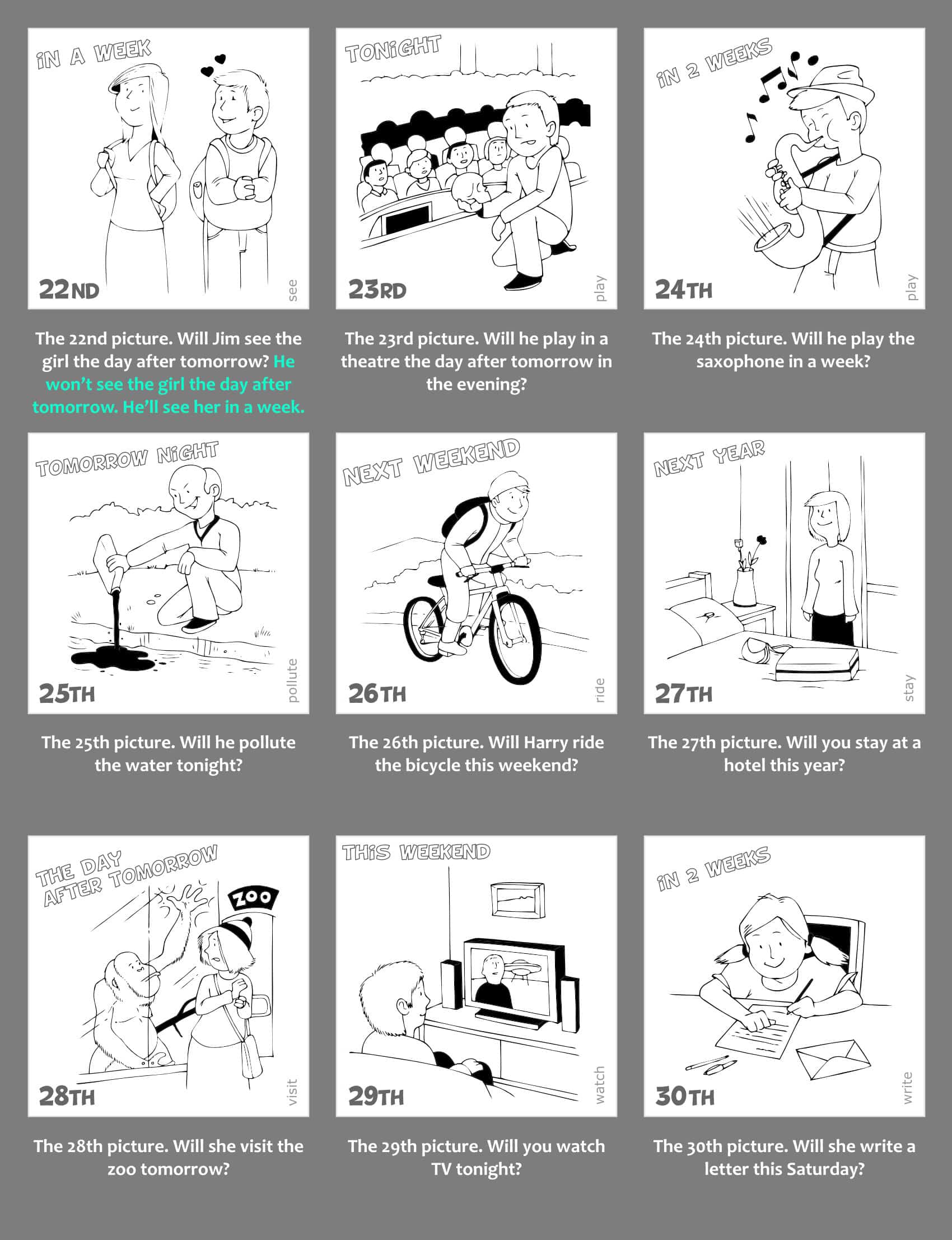 IN A WEEK

22ND

see

The 22nd picture. Will Jim see the girl the day after tomorrow? He won't see the girl the day after tomorrow. He'll see her in a week.

TONIGHT

23RD

play

The 23rd picture. Will he play in a theatre the day after tomorrow in the evening?

IN 2 WEEKS

24TH

play

The 24th picture. Will he play the saxophone in a week?

TOMORROW NIGHT

25TH

pollute

The 25th picture. Will he pollute the water tonight?

NEXT WEEKEND

26TH

ride

The 26th picture. Will Harry ride the bicycle this weekend?

NEXT YEAR

27TH

stay

The 27th picture. Will you stay at a hotel this year?

THE DAY AFTER TOMORROW

ZOO

28TH

visit

The 28th picture. Will she visit the zoo tomorrow?

THIS WEEKEND

29TH

watch

The 29th picture. Will you watch TV tonight?

IN 2 WEEKS

30TH

write

The 30th picture. Will she write a letter this Saturday?