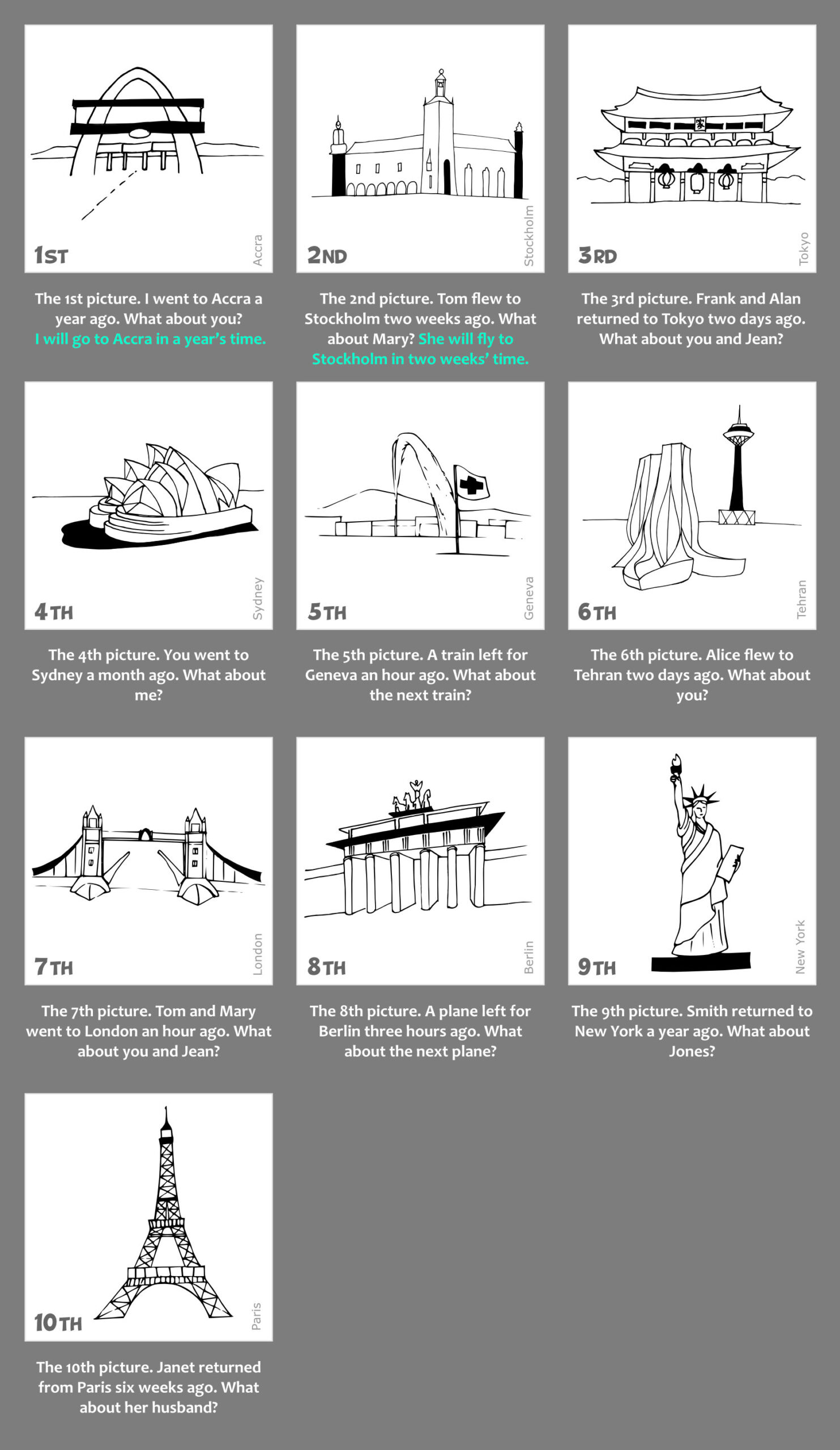 1ST

Accra

The 1st picture. I went to Accra a year ago. What about you? I will go to Accra in a year's time.

2ND

Stockholm

The 2nd picture. Tom flew to Stockholm two weeks ago. What about Mary? She will fly to Stockholm in two weeks' time.

3RD

Tokyo

The 3rd picture. Frank and Alan returned to Tokyo two days ago. What about you and Jean?

4TH

Sydney

The 4th picture. You went to Sydney a month ago. What about me?

5TH

Geneva

The 5th picture. A train left for Geneva an hour ago. What about the next train?

6TH

Tehran

The 6th picture. Alice flew to Tehran two days ago. What about you?

7TH

London

The 7th picture. Tom and Mary went to London an hour ago. What about you and Jean?

8TH

Berlin

The 8th picture. A plane left for Berlin three hours ago. What about the next plane?

9TH

New York

The 9th picture. Smith returned to New York a year ago. What about Jones?

10TH

Paris

The 10th picture. Janet returned from Paris six weeks ago. What about her husband?