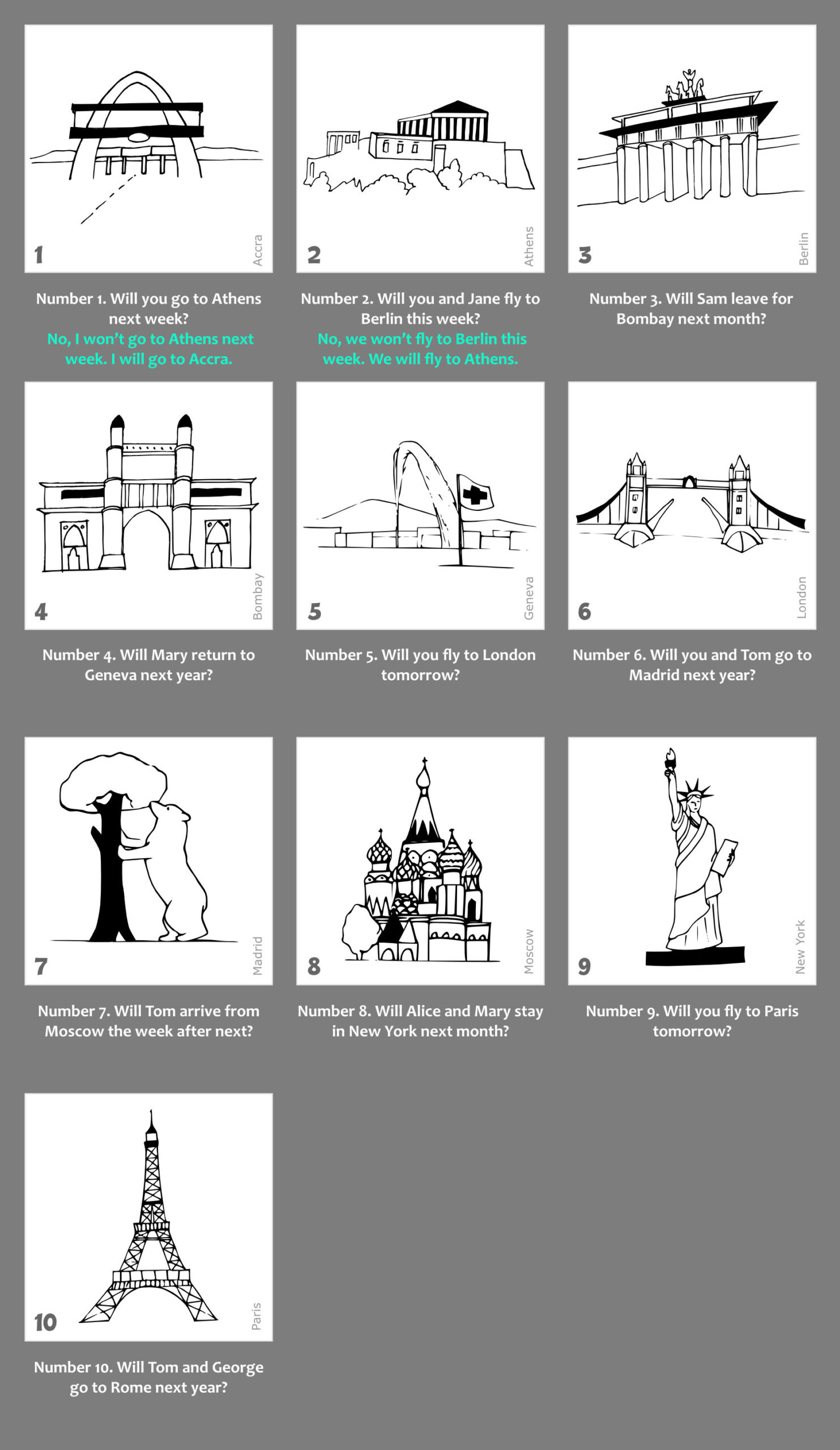 1
Accra

Number 1. Will you go to Athens next week?
No, I won't go to Athens next week. I will go to Accra.

2
Athens

Number 2. Will you and Jane fly to Berlin this week?
No, we won't fly to Berlin this week. We will fly to Athens.

3
Berlin

Number 3. Will Sam leave for Bombay next month?

4
Bombay

Number 4. Will Mary return to Geneva next year?

5
Geneva

Number 5. Will you fly to London tomorrow?

6
London

Number 6. Will you and Tom go to Madrid next year?

7
Madrid

Number 7. Will Tom arrive from Moscow the week after next?

8
Moscow

Number 8. Will Alice and Mary stay in New York next month?

9
New York

Number 9. Will you fly to Paris tomorrow?

10
Paris

Number 10. Will Tom and George go to Rome next year?