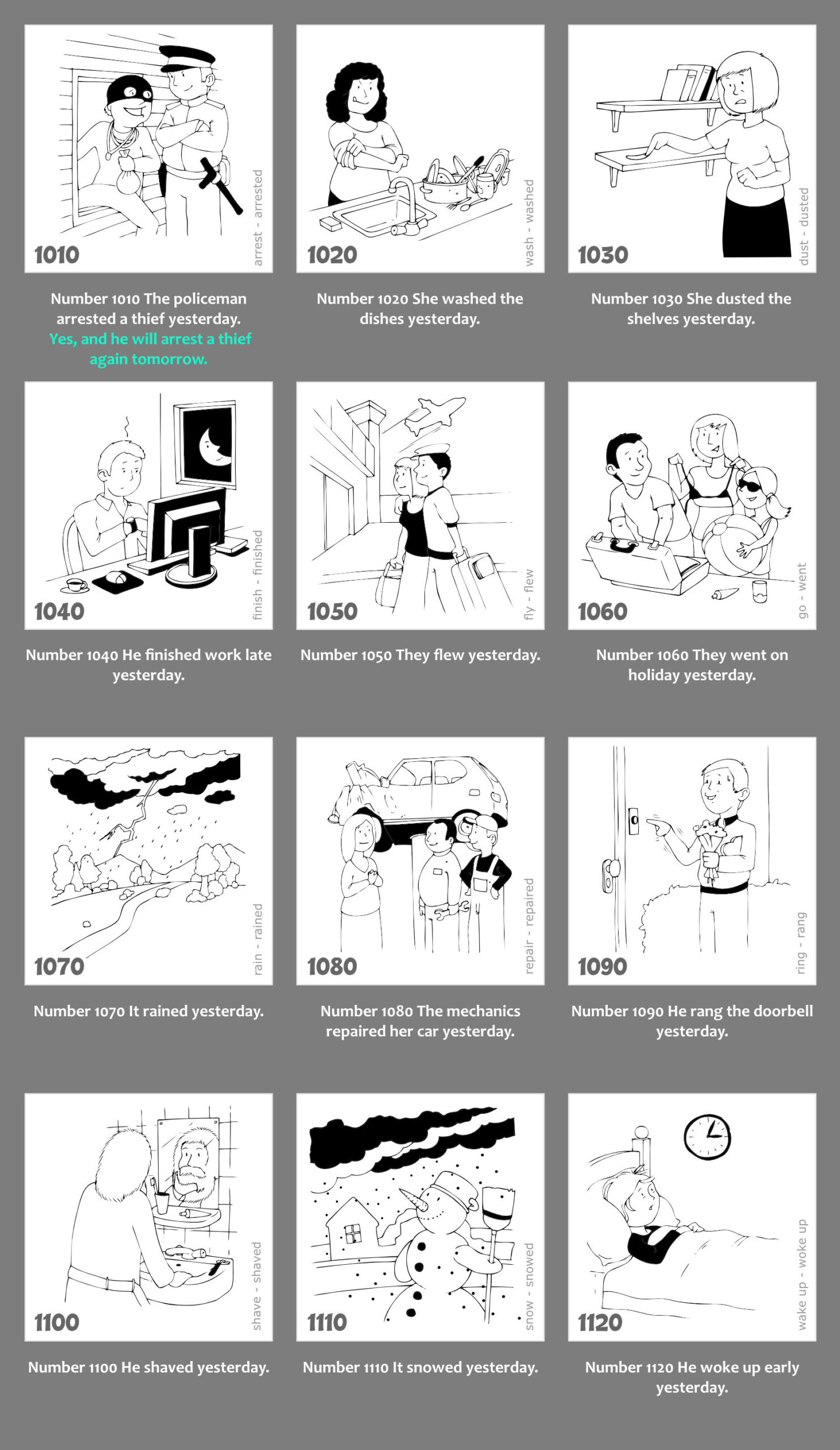 1010
arrest - arrested

Number 1010 The policeman arrested a thief yesterday.
Yes, and he will arrest a thief again tomorrow.

1020
wash - washed

Number 1020 She washed the dishes yesterday.

1030
dust - dusted

Number 1030 She dusted the shelves yesterday.

1040
finish - finished

Number 1040 He finished work late yesterday.

1050
fly - flew

Number 1050 They flew yesterday.

1060
go - went

Number 1060 They went on holiday yesterday.

1070
rain - rained

Number 1070 It rained yesterday.

1080
repair - repaired

Number 1080 The mechanics repaired her car yesterday.

1090
ring - rang

Number 1090 He rang the doorbell yesterday.

1100
shave - shaved

Number 1100 He shaved yesterday.

1110
snow - snowed

Number 1110 It snowed yesterday.

1120
wake up - woke up

Number 1120 He woke up early yesterday.