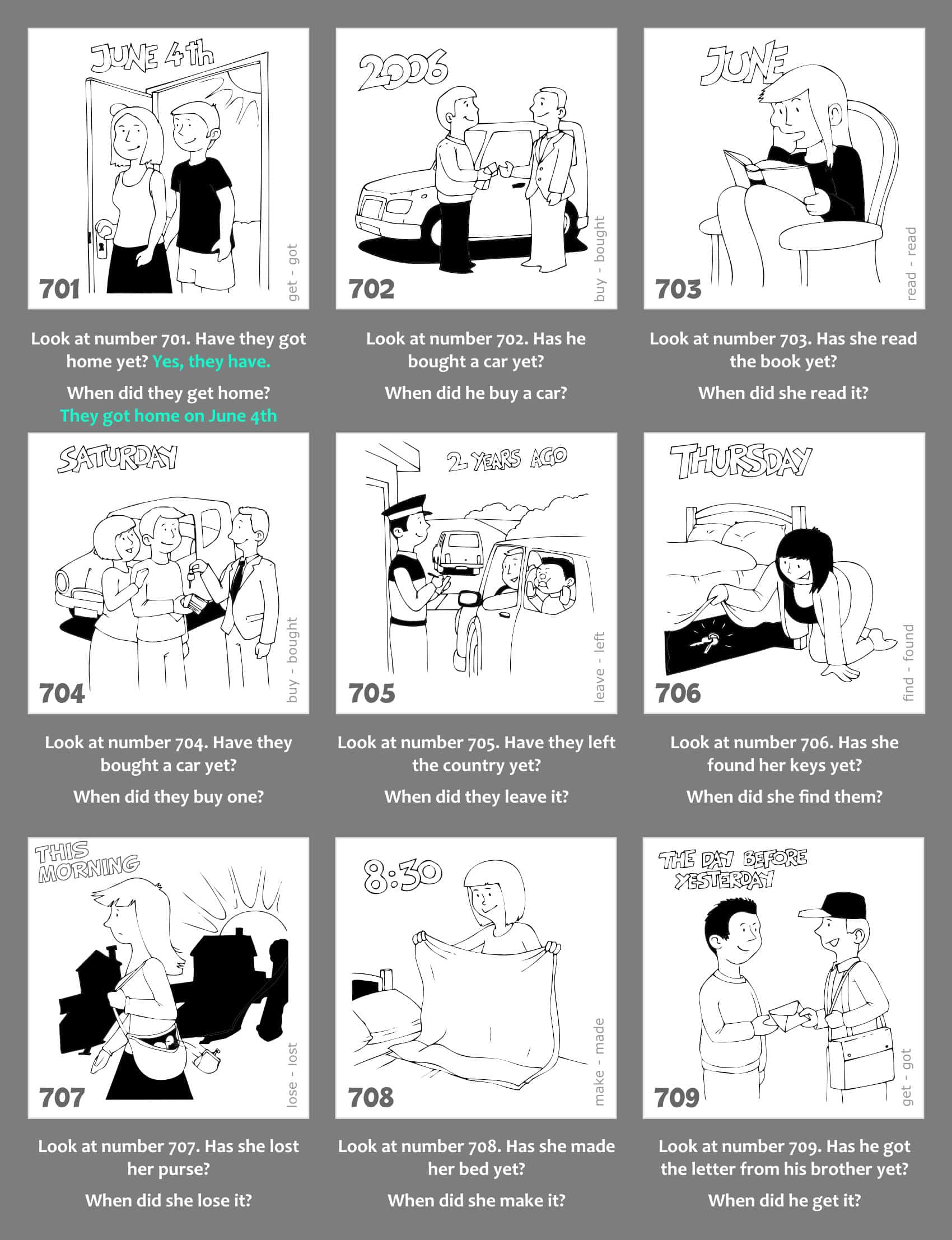 JUNE 4th

701

get - got

Look at number 701. Have they got home yet? Yes, they have.

When did they get home? They got home on June 4th

2006

702

buy - bought

Look at number 702. Has he bought a car yet?

When did he buy a car?

JUNE

703

read - read

Look at number 703. Has she read the book yet?

When did she read it?

SATURDAY

704

buy - bought

Look at number 704. Have they bought a car yet?

When did they buy one?

2 YEARS AGO

705

leave - left

Look at number 705. Have they left the country yet?

When did they leave it?

THURSDAY

706

find - found

Look at number 706. Has she found her keys yet?

When did she find them?

THIS MORNING

707

lose - lost

Look at number 707. Has she lost her purse?

When did she lose it?

8:30

708

make - made

Look at number 708. Has she made her bed yet?

When did she make it?

THE DAY BEFORE YESTERDAY

709

get - got

Look at number 709. Has he got the letter from his brother yet?

When did he get it?