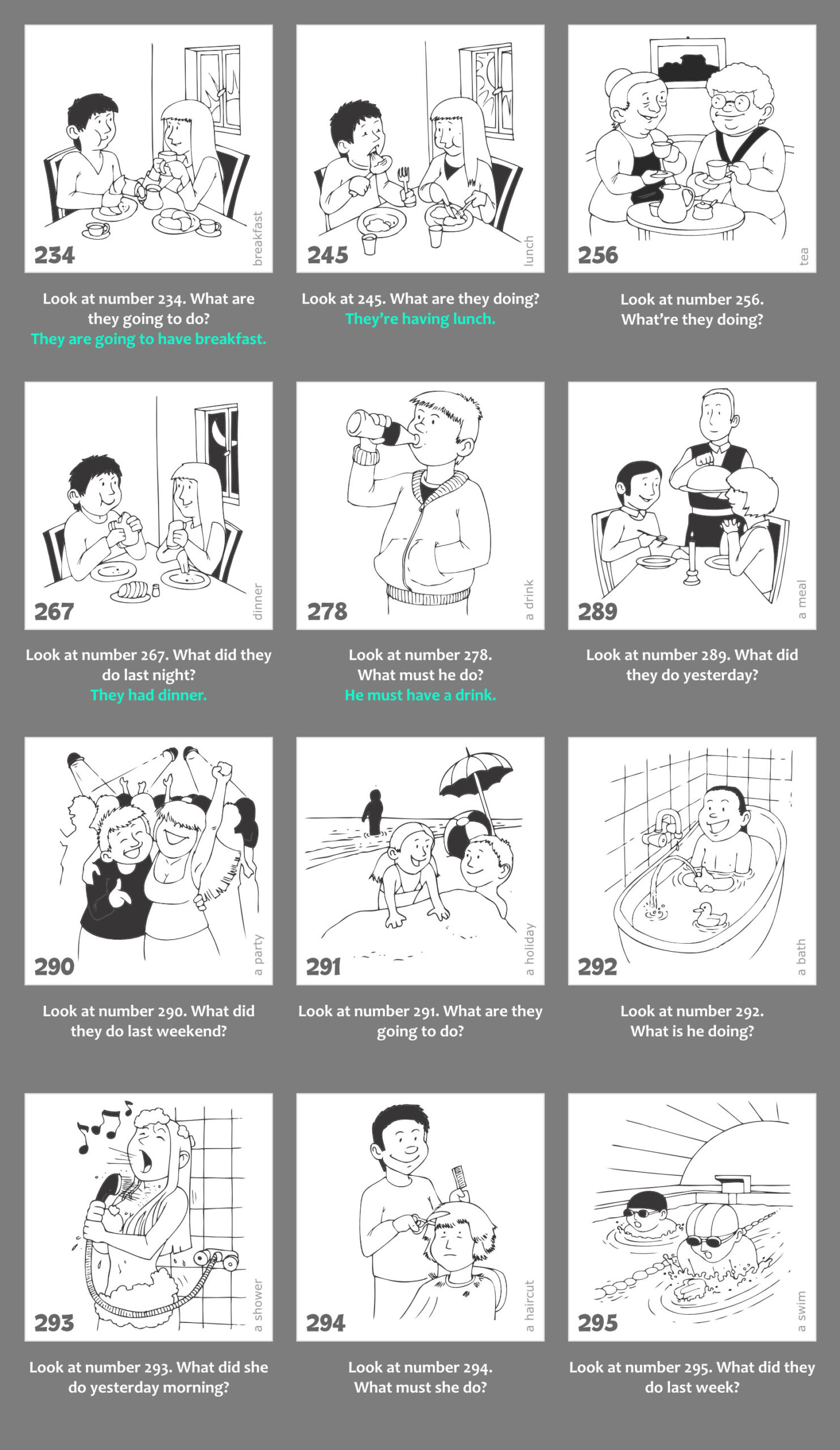 234

breakfast

Look at number 234. What are they going to do?
They are going to have breakfast.

245

lunch

Look at 245. What are they doing?
They're having lunch.

256

tea

Look at number 256. What're they doing?

267

dinner

Look at number 267. What did they do last night?
They had dinner.

278

a drink

Look at number 278. What must he do?
He must have a drink.

289

a meal

Look at number 289. What did they do yesterday?

290

a party

Look at number 290. What did they do last weekend?

291

a holiday

Look at number 291. What are they going to do?

292

a bath

Look at number 292. What is he doing?

293

a shower

Look at number 293. What did she do yesterday morning?

294

a haircut

Look at number 294. What must she do?

295

a swim

Look at number 295. What did they do last week?