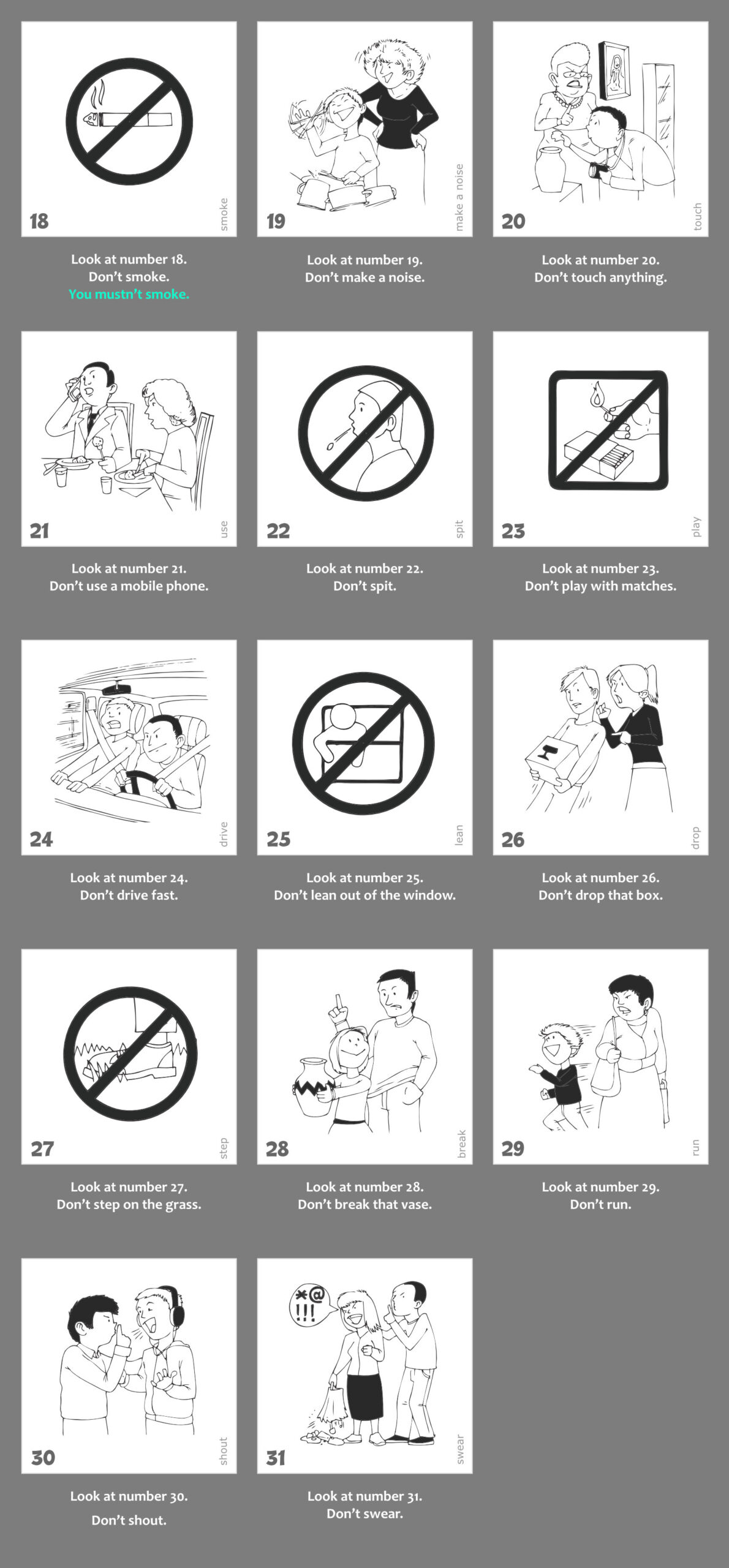 18 smoke

Look at number 18.
Don't smoke.
You mustn't smoke.

19 make a noise

Look at number 19.
Don't make a noise.

20 touch

Look at number 20.
Don't touch anything.

21 use

Look at number 21.
Don't use a mobile phone.

22 spit

Look at number 22.
Don't spit.

23 play

Look at number 23.
Don't play with matches.

24 drive

Look at number 24.
Don't drive fast.

25 lean

Look at number 25.
Don't lean out of the window.

26 drop

Look at number 26.
Don't drop that box.

27 step

Look at number 27.
Don't step on the grass.

28 break

Look at number 28.
Don't break that vase.

29 run

Look at number 29.
Don't run.

30 shout

Look at number 30.
Don't shout.

*@ !!!

31 swear

Look at number 31.
Don't swear.