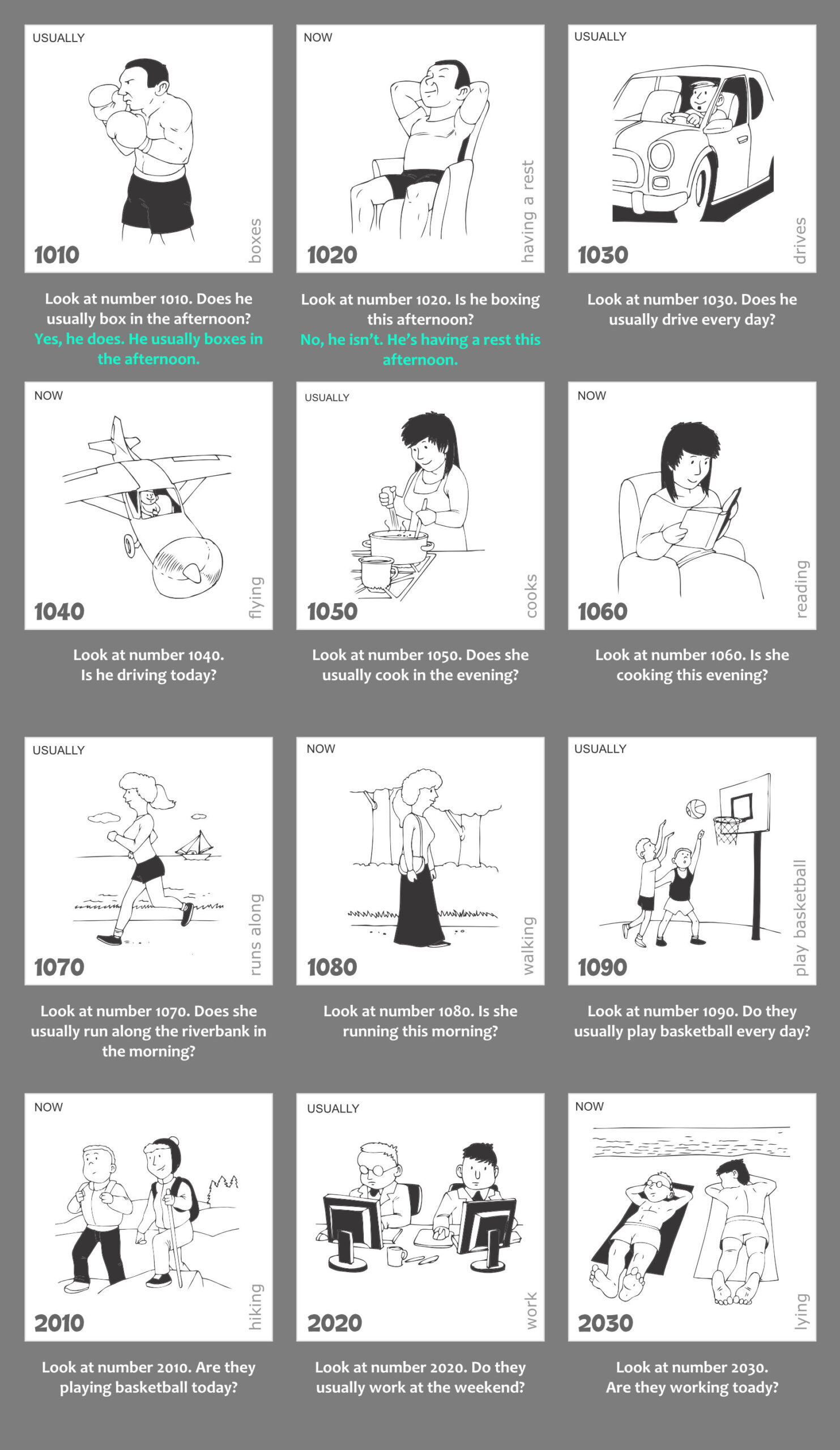 USUALLY

1010

boxes

Look at number 1010. Does he usually box in the afternoon?
Yes, he does. He usually boxes in the afternoon.

NOW

1020

having a rest

Look at number 1020. Is he boxing this afternoon?
No, he isn't. He's having a rest this afternoon.

USUALLY

1030

drives

Look at number 1030. Does he usually drive every day?

NOW

1040

flying

Look at number 1040. Is he driving today?

USUALLY

1050

cooks

Look at number 1050. Does she usually cook in the evening?

NOW

1060

reading

Look at number 1060. Is she cooking this evening?

USUALLY

1070

runs along

Look at number 1070. Does she usually run along the riverbank in the morning?

NOW

1080

walking

Look at number 1080. Is she running this morning?

USUALLY

1090

play basketball

Look at number 1090. Do they usually play basketball every day?

NOW

2010

hiking

Look at number 2010. Are they playing basketball today?

USUALLY

2020

work

Look at number 2020. Do they usually work at the weekend?

NOW

2030

lying

Look at number 2030. Are they working toady?