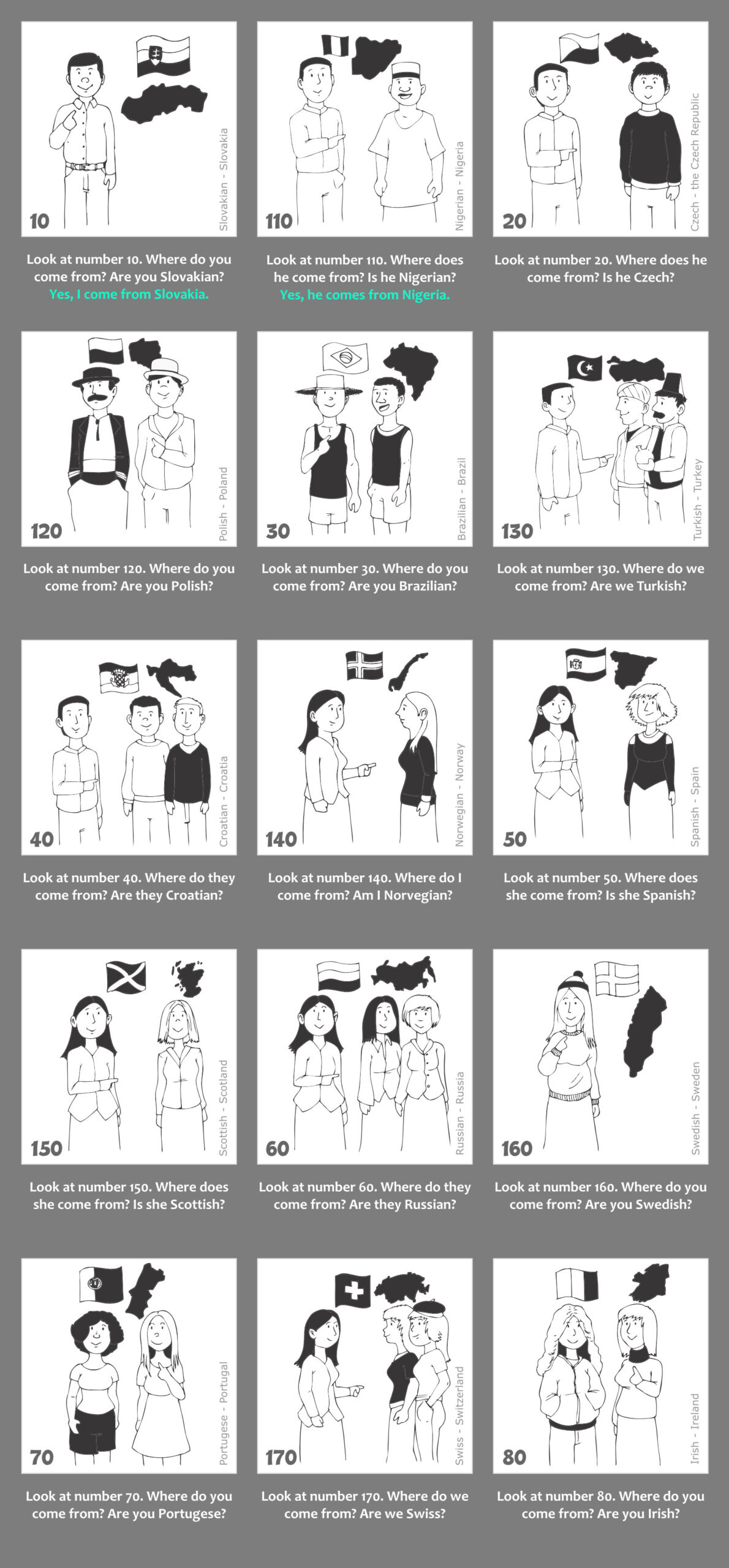 10
Slovakian - Slovakia

Look at number 10. Where do you come from? Are you Slovakian?
Yes, I come from Slovakia.

110
Nigerian - Nigeria

Look at number 110. Where does he come from? Is he Nigerian?
Yes, he comes from Nigeria.

20
Czech - the Czech Republic

Look at number 20. Where does he come from? Is he Czech?

120
Polish - Poland

Look at number 120. Where do you come from? Are you Polish?

30
Brazilian - Brazil

Look at number 30. Where do you come from? Are you Brazilian?

130
Turkish - Turkey

Look at number 130. Where do we come from? Are we Turkish?

40
Croatian - Croatia

Look at number 40. Where do they come from? Are they Croatian?

140
Norwegian - Norway

Look at number 140. Where do I come from? Am I Norvegian?

50
Spanish - Spain

Look at number 50. Where does she come from? Is she Spanish?

150
Scottish - Scotland

Look at number 150. Where does she come from? Is she Scottish?

60
Russian - Russia

Look at number 60. Where do they come from? Are they Russian?

160
Swedish - Sweden

Look at number 160. Where do you come from? Are you Swedish?

70
Portugese - Portugal

Look at number 70. Where do you come from? Are you Portugese?

170
Swiss - Switzerland

Look at number 170. Where do we come from? Are we Swiss?

80
Irish - Ireland

Look at number 80. Where do you come from? Are you Irish?