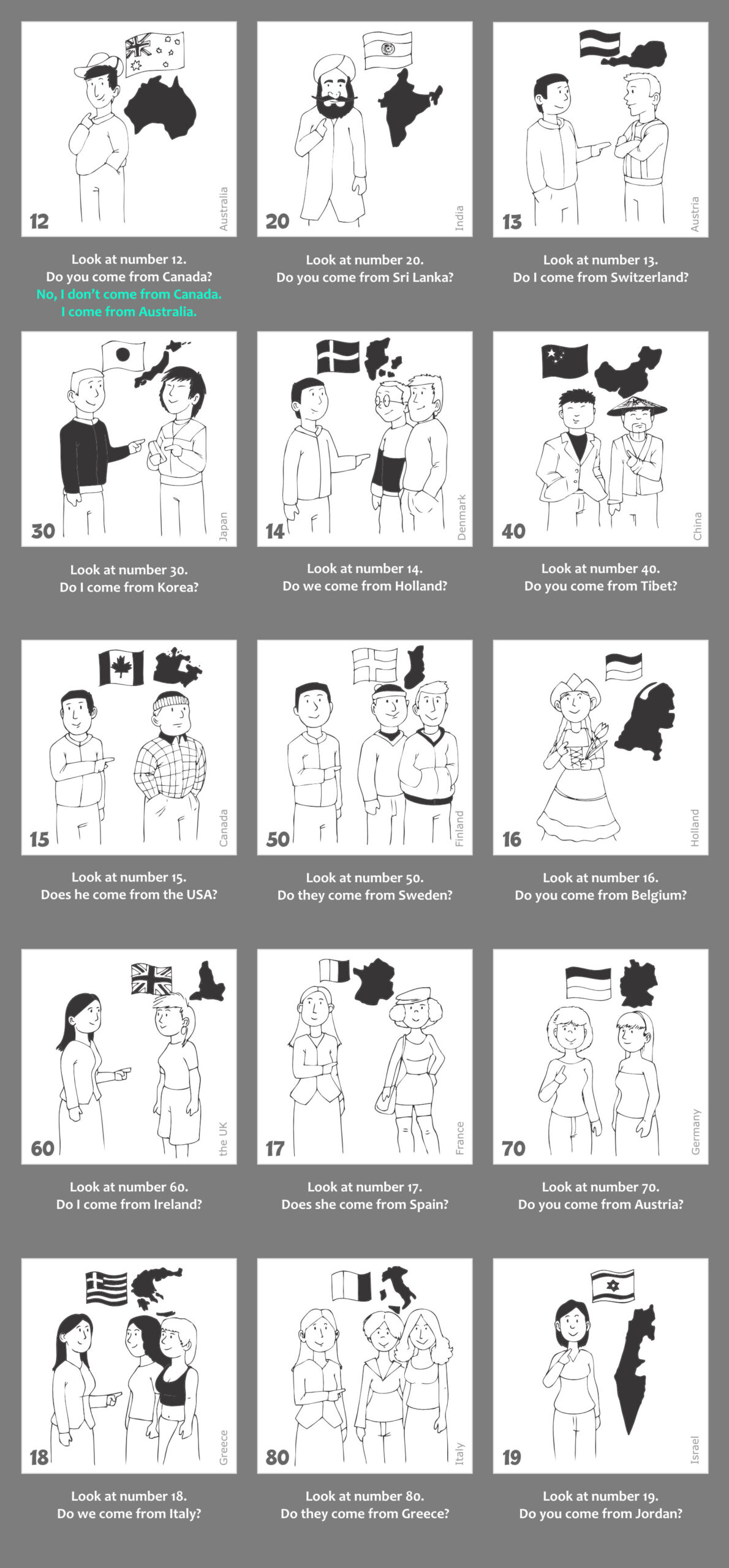 12 Australia

Look at number 12.
Do you come from Canada?
No, I don't come from Canada.
I come from Australia.

20 India

Look at number 20.
Do you come from Sri Lanka?

13 Austria

Look at number 13.
Do I come from Switzerland?

30 Japan

Look at number 30.
Do I come from Korea?

14 Denmark

Look at number 14.
Do we come from Holland?

40 China

Look at number 40.
Do you come from Tibet?

15 Canada

Look at number 15.
Does he come from the USA?

50 Finland

Look at number 50.
Do they come from Sweden?

16 Holland

Look at number 16.
Do you come from Belgium?

60 the UK

Look at number 60.
Do I come from Ireland?

17 France

Look at number 17.
Does she come from Spain?

70 Germany

Look at number 70.
Do you come from Austria?

18 Greece

Look at number 18.
Do we come from Italy?

80 Italy

Look at number 80.
Do they come from Greece?

19 Israel

Look at number 19.
Do you come from Jordan?