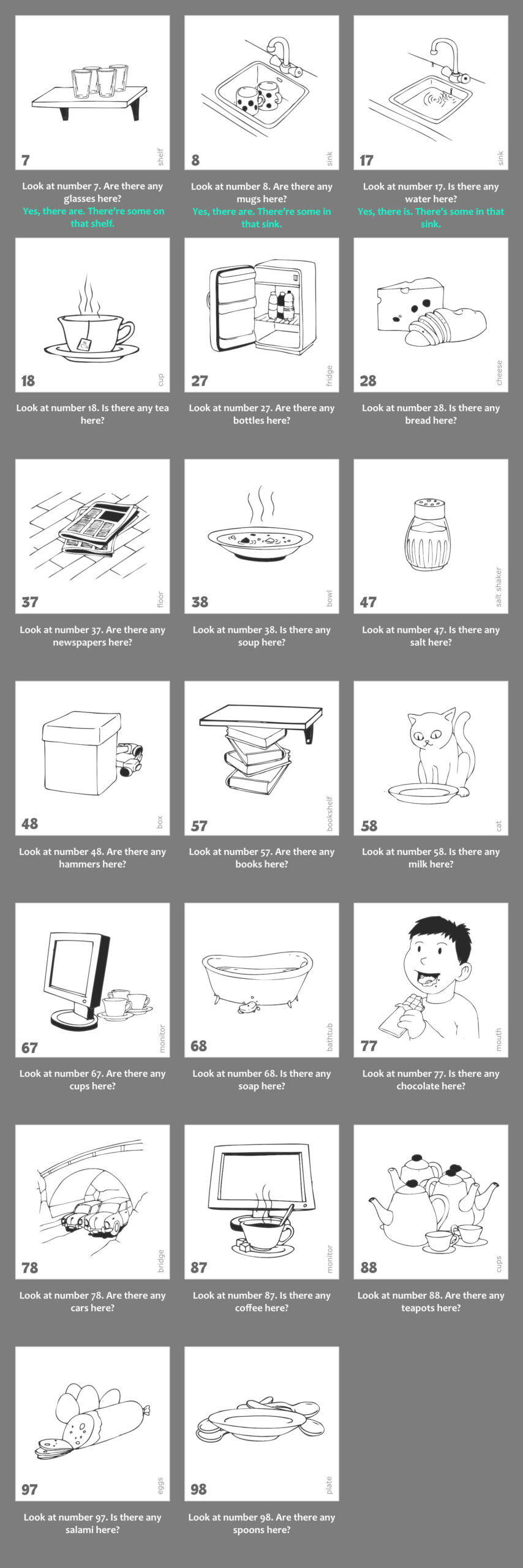 7
shelf
Look at number 7. Are there any glasses here?
Yes, there are. There're some on that shelf.

8
sink
Look at number 8. Are there any mugs here?
Yes, there are. There're some in that sink.

17
sink
Look at number 17. Is there any water here?
Yes, there is. There's some in that sink.

18
cup
Look at number 18. Is there any tea here?

27
fridge
Look at number 27. Are there any bottles here?

28
cheese
Look at number 28. Is there any bread here?

37
floor
Look at number 37. Are there any newspapers here?

38
bowl
Look at number 38. Is there any soup here?

47
salt shaker
Look at number 47. Is there any salt here?

48
box
Look at number 48. Are there any hammers here?

57
bookshelf
Look at number 57. Are there any books here?

58
cat
Look at number 58. Is there any milk here?

67
monitor
Look at number 67. Are there any cups here?

68
bathtub
Look at number 68. Is there any soap here?

77
mouth
Look at number 77. Is there any chocolate here?

78
bridge
Look at number 78. Are there any cars here?

87
monitor
Look at number 87. Is there any coffee here?

88
cups
Look at number 88. Are there any teapots here?

97
eggs
Look at number 97. Is there any salami here?

98
plate
Look at number 98. Are there any spoons here?