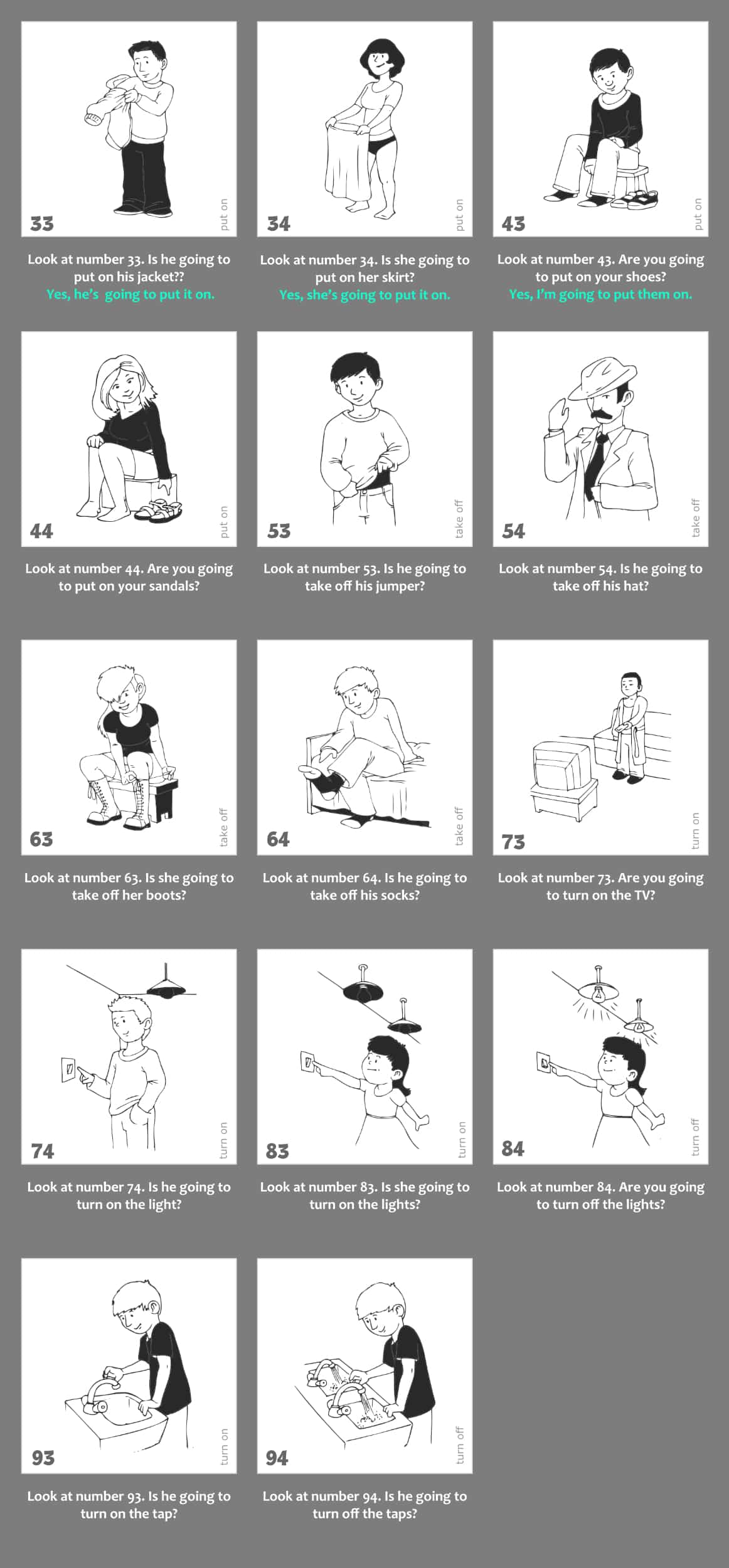 33
put on

Look at number 33. Is he going to put on his jacket??
Yes, he's going to put it on.

34
put on

Look at number 34. Is she going to put on her skirt?
Yes, she's going to put it on.

43
put on

Look at number 43. Are you going to put on your shoes?
Yes, I'm going to put them on.

44
put on

Look at number 44. Are you going to put on your sandals?

53
take off

Look at number 53. Is he going to take off his jumper?

54
take off

Look at number 54. Is he going to take off his hat?

63
take off

Look at number 63. Is she going to take off her boots?

64
take off

Look at number 64. Is he going to take off his socks?

73
turn on

Look at number 73. Are you going to turn on the TV?

74
turn on

Look at number 74. Is he going to turn on the light?

83
turn on

Look at number 83. Is she going to turn on the lights?

84
turn off

Look at number 84. Are you going to turn off the lights?

93
turn on

Look at number 93. Is he going to turn on the tap?

94
turn off

Look at number 94. Is he going to turn off the taps?