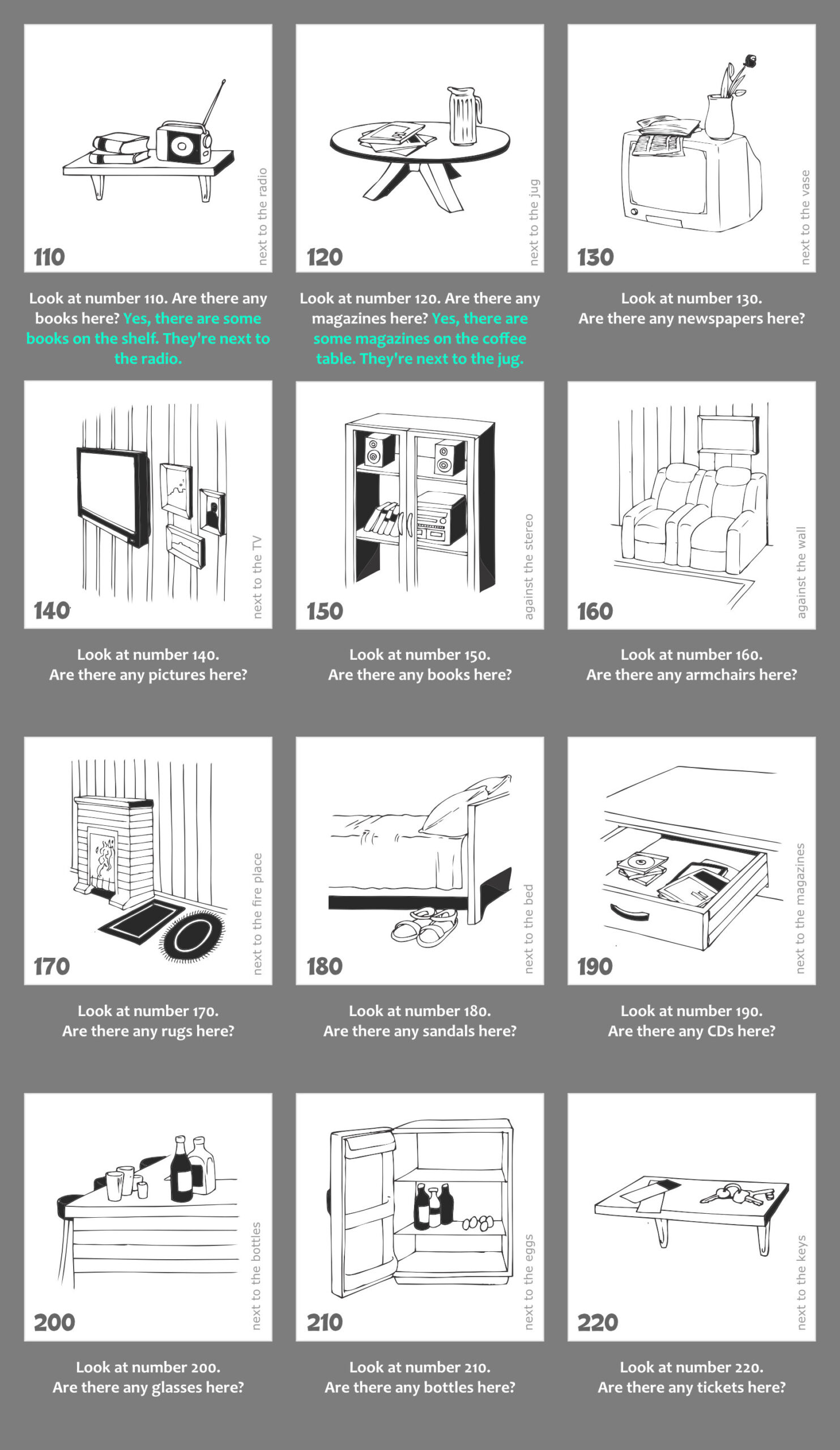 110

next to the radio

Look at number 110. Are there any books here? Yes, there are some books on the shelf. They're next to the radio.

120

next to the jug

Look at number 120. Are there any magazines here? Yes, there are some magazines on the coffee table. They're next to the jug.

130

next to the vase

Look at number 130.
Are there any newspapers here?

140

next to the TV

Look at number 140.
Are there any pictures here?

150

against the stereo

Look at number 150.
Are there any books here?

160

against the wall

Look at number 160.
Are there any armchairs here?

170

next to the fire place

Look at number 170.
Are there any rugs here?

180

next to the bed

Look at number 180.
Are there any sandals here?

190

next to the magazines

Look at number 190.
Are there any CDs here?

200

next to the bottles

Look at number 200.
Are there any glasses here?

210

next to the eggs

Look at number 210.
Are there any bottles here?

220

next to the keys

Look at number 220.
Are there any tickets here?