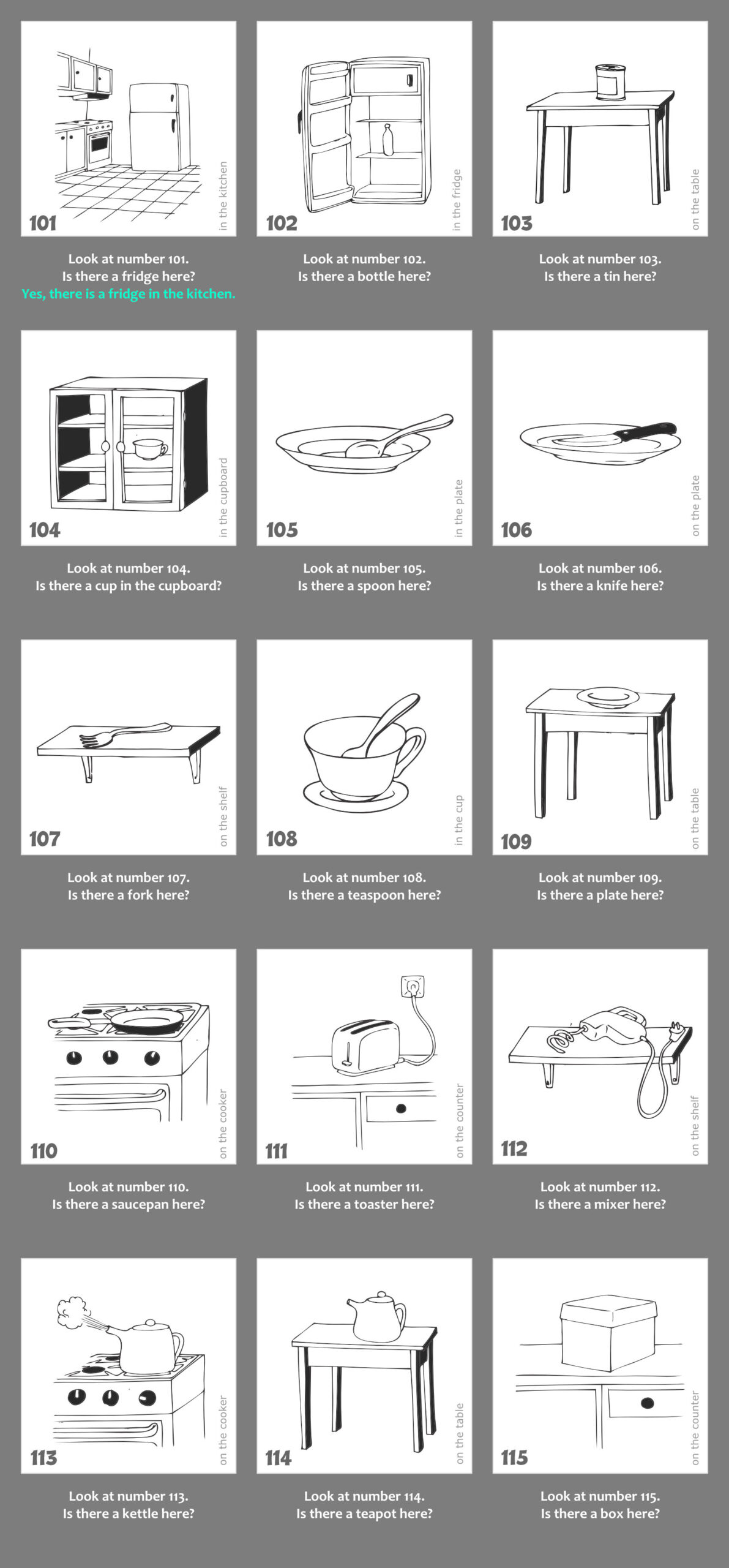 101
in the kitchen

Look at number 101.
Is there a fridge here?
Yes, there is a fridge in the kitchen.

102
in the fridge

Look at number 102.
Is there a bottle here?

103
on the table

Look at number 103.
Is there a tin here?

104
in the cupboard

Look at number 104.
Is there a cup in the cupboard?

105
in the plate

Look at number 105.
Is there a spoon here?

106
on the plate

Look at number 106.
Is there a knife here?

107
on the shelf

Look at number 107.
Is there a fork here?

108
in the cup

Look at number 108.
Is there a teaspoon here?

109
on the table

Look at number 109.
Is there a plate here?

110
on the cooker

Look at number 110.
Is there a saucepan here?

111
on the counter

Look at number 111.
Is there a toaster here?

112
on the shelf

Look at number 112.
Is there a mixer here?

113
on the cooker

Look at number 113.
Is there a kettle here?

114
on the table

Look at number 114.
Is there a teapot here?

115
on the counter

Look at number 115.
Is there a box here?