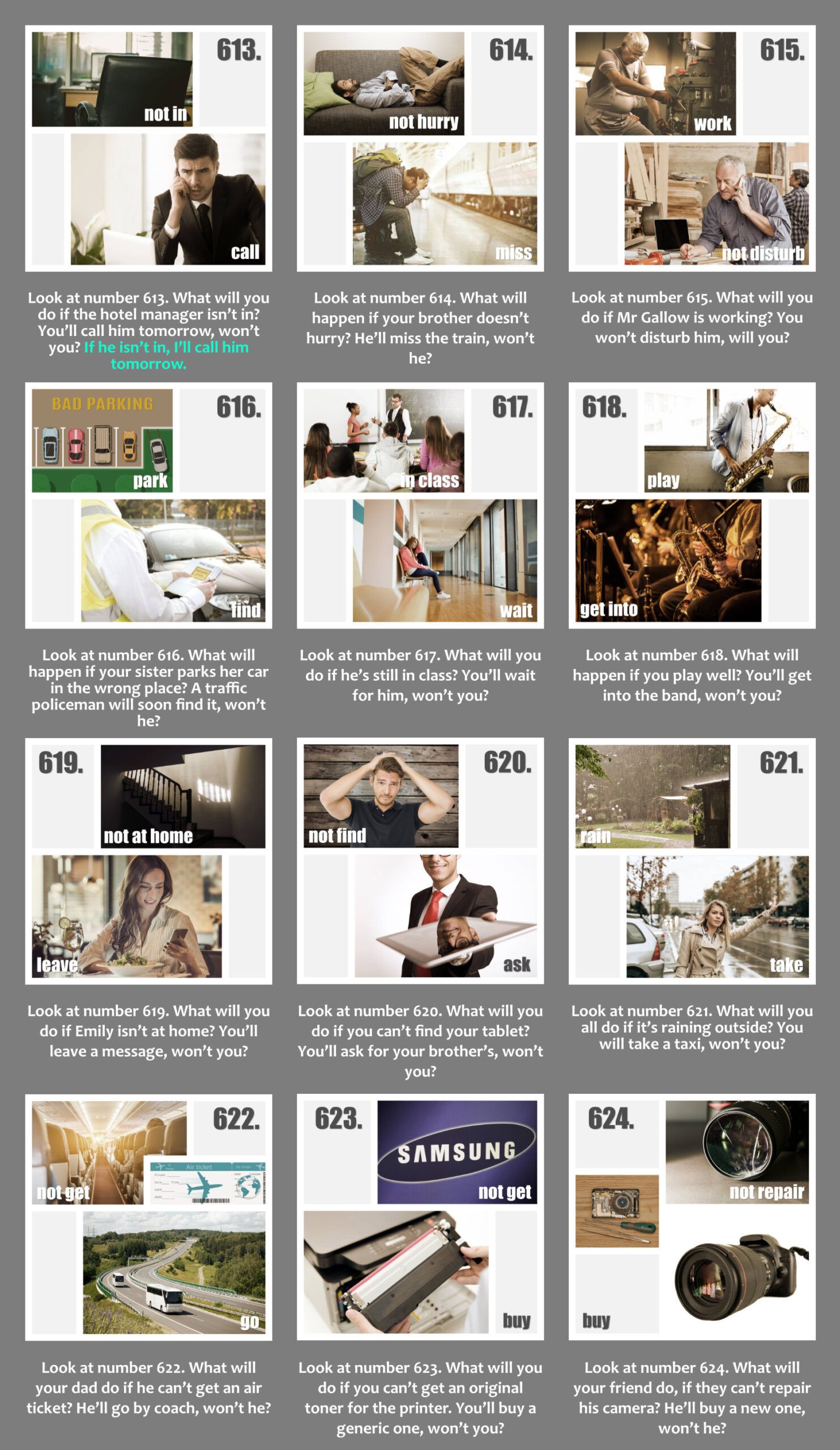 613.
not in
call

Look at number 613. What will you do if the hotel manager isn't in? You'll call him tomorrow, won't you? If he isn't in, I'll call him tomorrow.

614.
not hurry
miss

Look at number 614. What will happen if your brother doesn't hurry? He'll miss the train, won't he?

615.
work
not disturb

Look at number 615. What will you do if Mr Gallow is working? You won't disturb him, will you?

BAD PARKING
616.
park
find

Look at number 616. What will happen if your sister parks her car in the wrong place? A traffic policeman will soon find it, won't he?

617.
in class
wait

Look at number 617. What will you do if he's still in class? You'll wait for him, won't you?

618.
play
get into

Look at number 618. What will happen if you play well? You'll get into the band, won't you?

619.
not at home
leave

Look at number 619. What will you do if Emily isn't at home? You'll leave a message, won't you?

620.
not find
ask

Look at number 620. What will you do if you can't find your tablet? You'll ask for your brother's, won't you?

621.
rain
take

Look at number 621. What will you all do if it's raining outside? You will take a taxi, won't you?

622.
Air ticket
not get
go

Look at number 622. What will your dad do if he can't get an air ticket? He'll go by coach, won't he?

623.
SAMSUNG
not get
buy

Look at number 623. What will you do if you can't get an original toner for the printer. You'll buy a generic one, won't you?

624.
not repair
buy

Look at number 624. What will your friend do, if they can't repair his camera? He'll buy a new one, won't he?