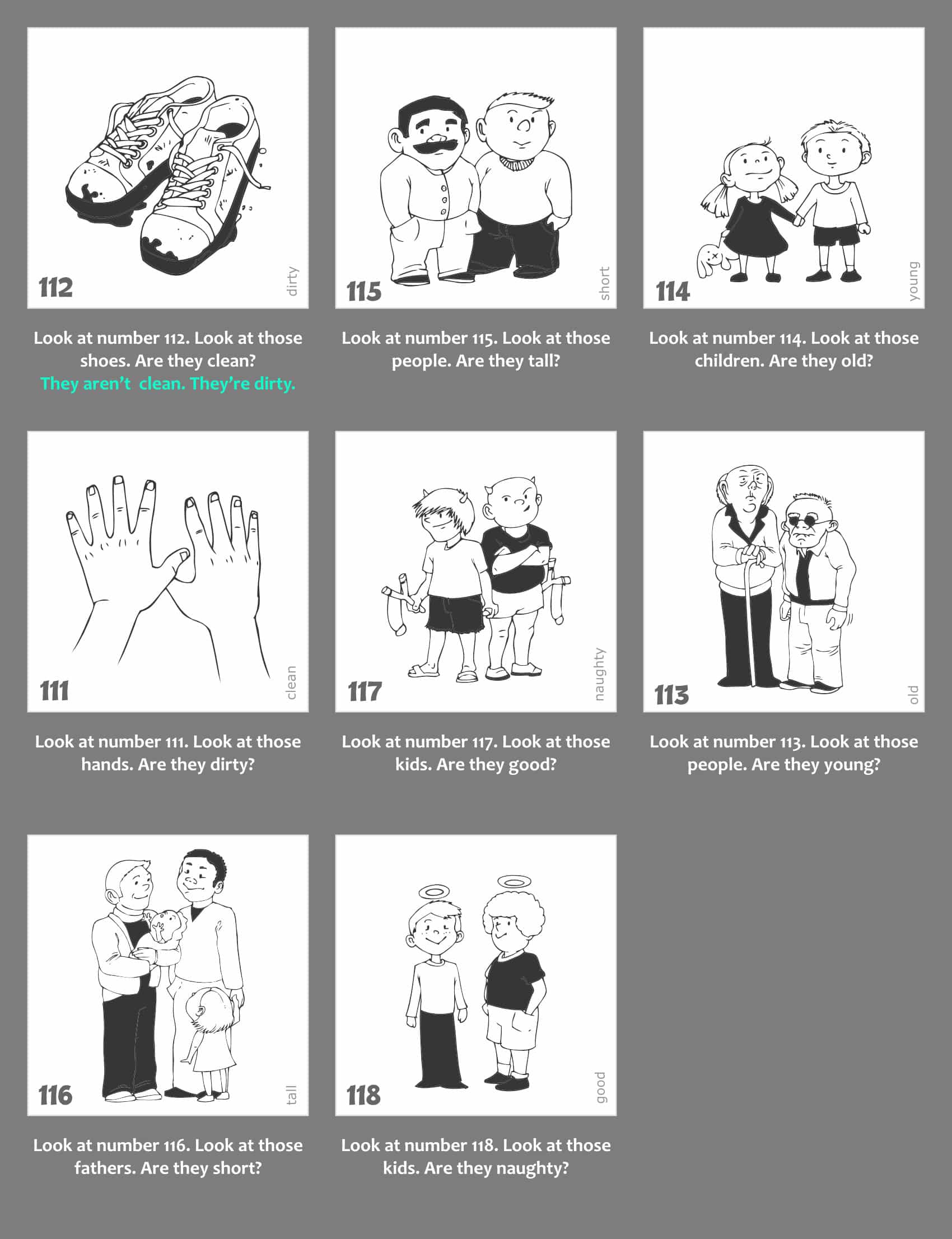 112
dirty

Look at number 112. Look at those shoes. Are they clean?
They aren't  clean. They're dirty.

115
short

Look at number 115. Look at those people. Are they tall?

114
young

Look at number 114. Look at those children. Are they old?

111
clean

Look at number 111. Look at those hands. Are they dirty?

117
naughty

Look at number 117. Look at those kids. Are they good?

113
old

Look at number 113. Look at those people. Are they young?

116
tall

Look at number 116. Look at those fathers. Are they short?

118
good

Look at number 118. Look at those kids. Are they naughty?