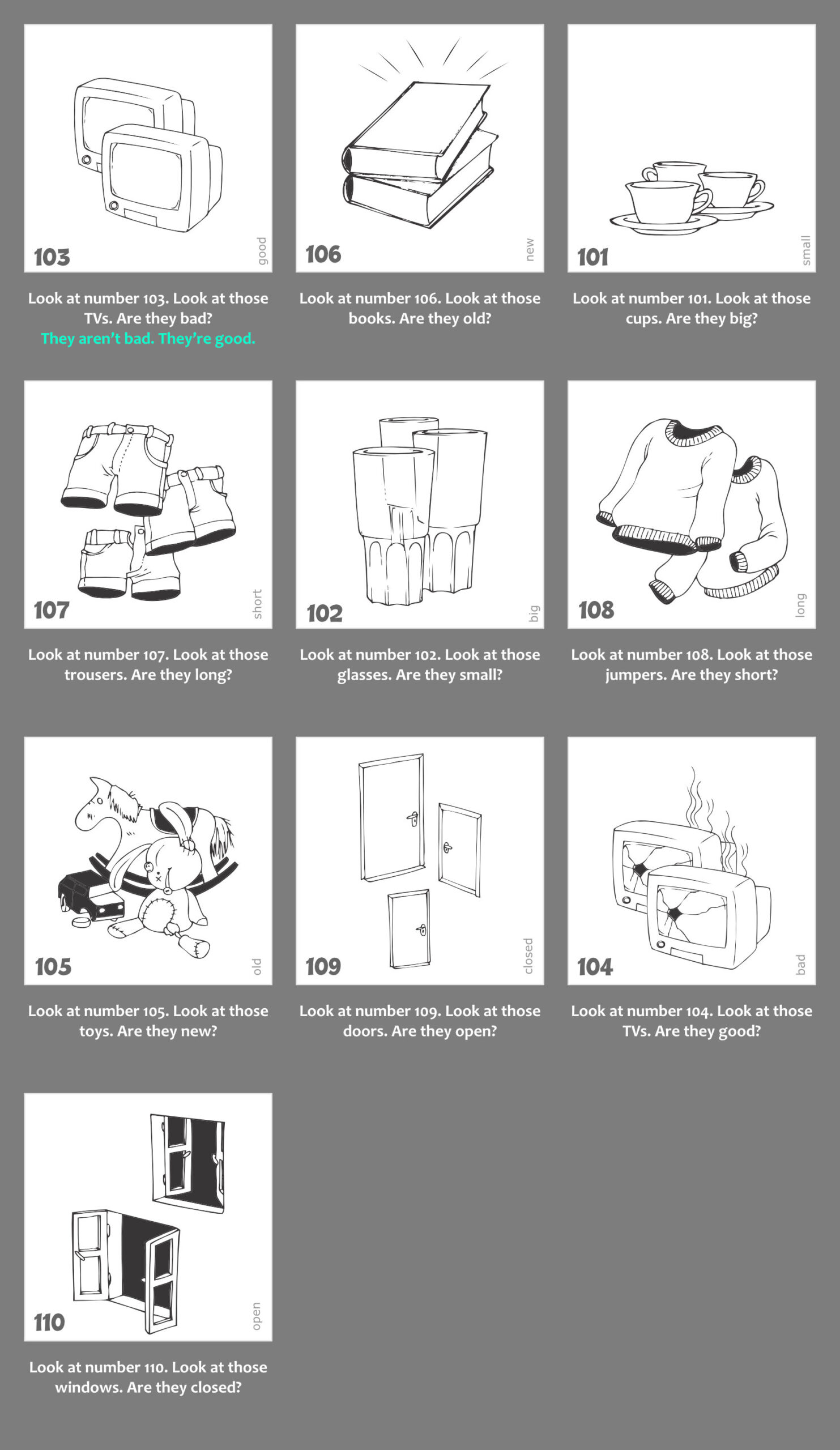 103
good

Look at number 103. Look at those TVs. Are they bad?
They aren't bad. They're good.

106
new

Look at number 106. Look at those books. Are they old?

101
small

Look at number 101. Look at those cups. Are they big?

107
short

Look at number 107. Look at those trousers. Are they long?

102
big

Look at number 102. Look at those glasses. Are they small?

108
long

Look at number 108. Look at those jumpers. Are they short?

105
old

Look at number 105. Look at those toys. Are they new?

109
closed

Look at number 109. Look at those doors. Are they open?

104
bad

Look at number 104. Look at those TVs. Are they good?

110
open

Look at number 110. Look at those windows. Are they closed?