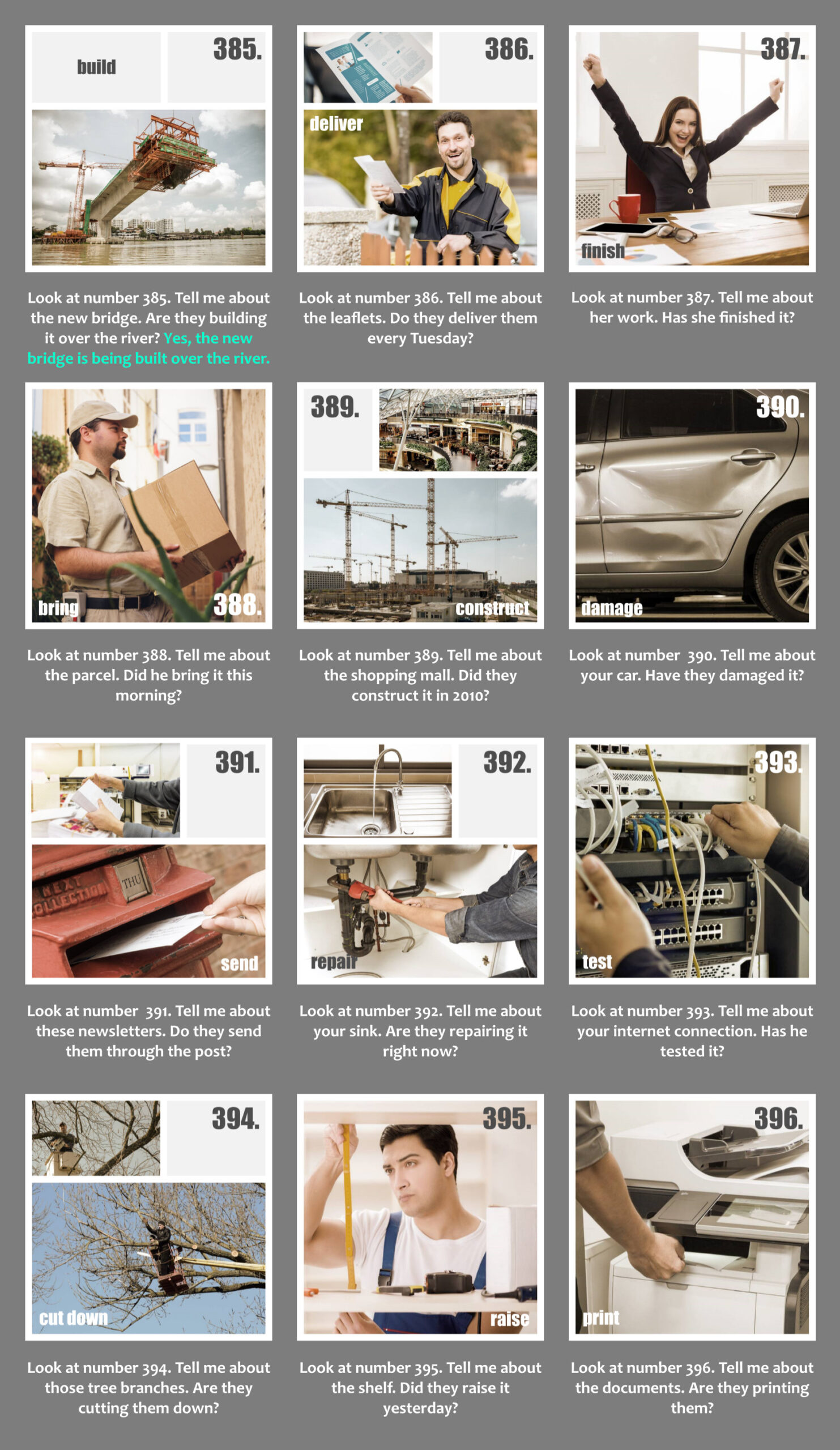 build

385.

Look at number 385. Tell me about the new bridge. Are they building it over the river? Yes, the new bridge is being built over the river.

386.

deliver

Look at number 386. Tell me about the leaflets. Do they deliver them every Tuesday?

387.

finish

Look at number 387. Tell me about her work. Has she finished it?

bring

388.

Look at number 388. Tell me about the parcel. Did he bring it this morning?

389.

construct

Look at number 389. Tell me about the shopping mall. Did they construct it in 2010?

390.

damage

Look at number 390. Tell me about your car. Have they damaged it?

391.

NEXT COLLECTION THU

send

Look at number 391. Tell me about these newsletters. Do they send them through the post?

392.

repair

Look at number 392. Tell me about your sink. Are they repairing it right now?

393.

test

Look at number 393. Tell me about your internet connection. Has he tested it?

394.

cut down

Look at number 394. Tell me about those tree branches. Are they cutting them down?

395.

raise

Look at number 395. Tell me about the shelf. Did they raise it yesterday?

396.

print

Look at number 396. Tell me about the documents. Are they printing them?