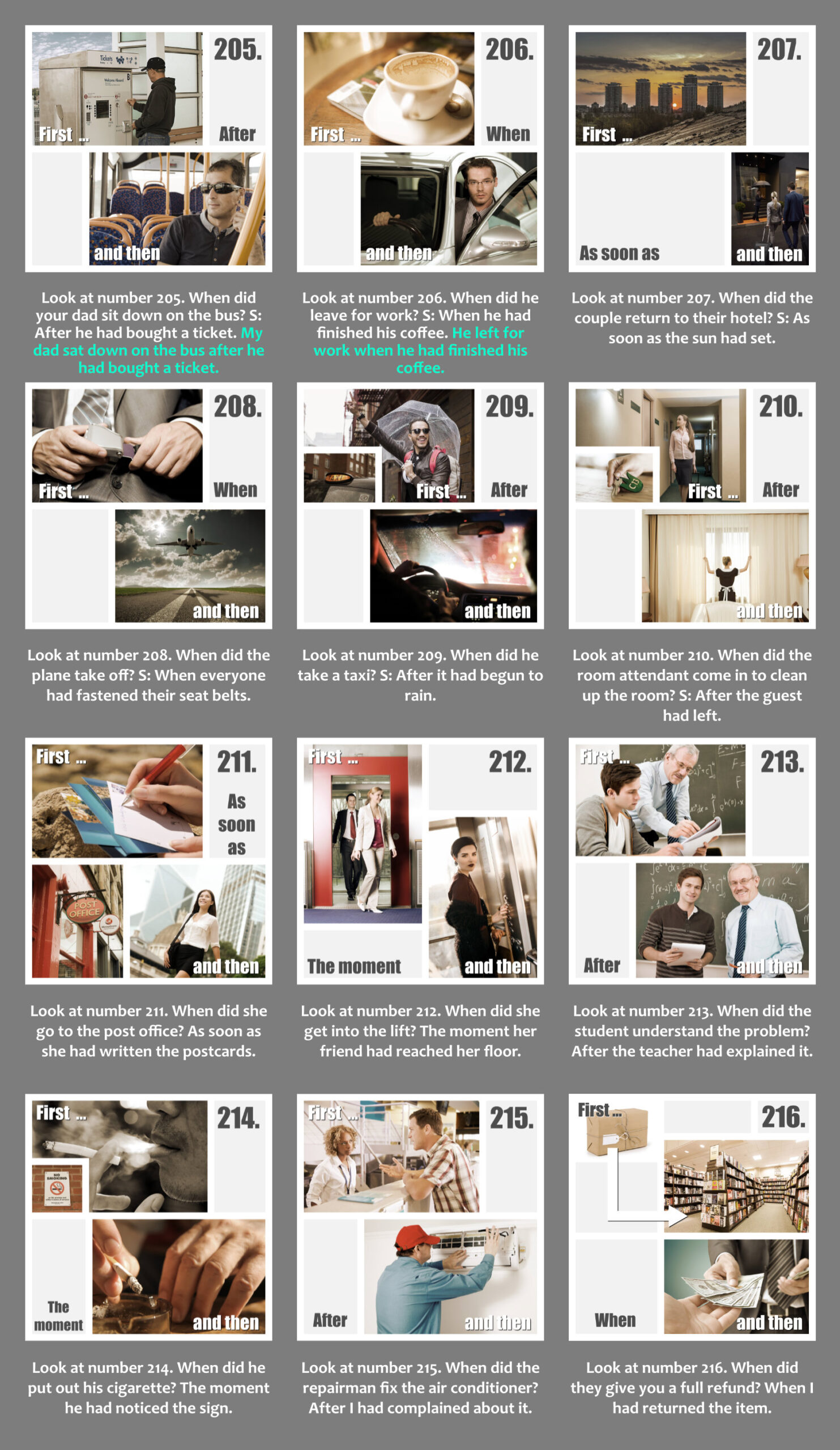 205.
First ...
After
and then

Look at number 205. When did your dad sit down on the bus? S: After he had bought a ticket. My dad sat down on the bus after he had bought a ticket.

206.
First ...
When
and then

Look at number 206. When did he leave for work? S: When he had finished his coffee. He left for work when he had finished his coffee.

207.
First ...
As soon as
and then

Look at number 207. When did the couple return to their hotel? S: As soon as the sun had set.

208.
First ...
When
and then

Look at number 208. When did the plane take off? S: When everyone had fastened their seat belts.

209.
First ...
After
and then

Look at number 209. When did he take a taxi? S: After it had begun to rain.

210.
First ...
After
and then

Look at number 210. When did the room attendant come in to clean up the room? S: After the guest had left.

211.
First ...
As soon as
POST OFFICE
and then

Look at number 211. When did she go to the post office? As soon as she had written the postcards.

212.
First ...
The moment
and then

Look at number 212. When did she get into the lift? The moment her friend had reached her floor.

213.
First ...
After
and then

Look at number 213. When did the student understand the problem? After the teacher had explained it.

214.
First ...
NO SMOKING
The moment
and then

Look at number 214. When did he put out his cigarette? The moment he had noticed the sign.

215.
First ...
After
and then

Look at number 215. When did the repairman fix the air conditioner? After I had complained about it.

216.
First ...
When
and then

Look at number 216. When did they give you a full refund? When I had returned the item.