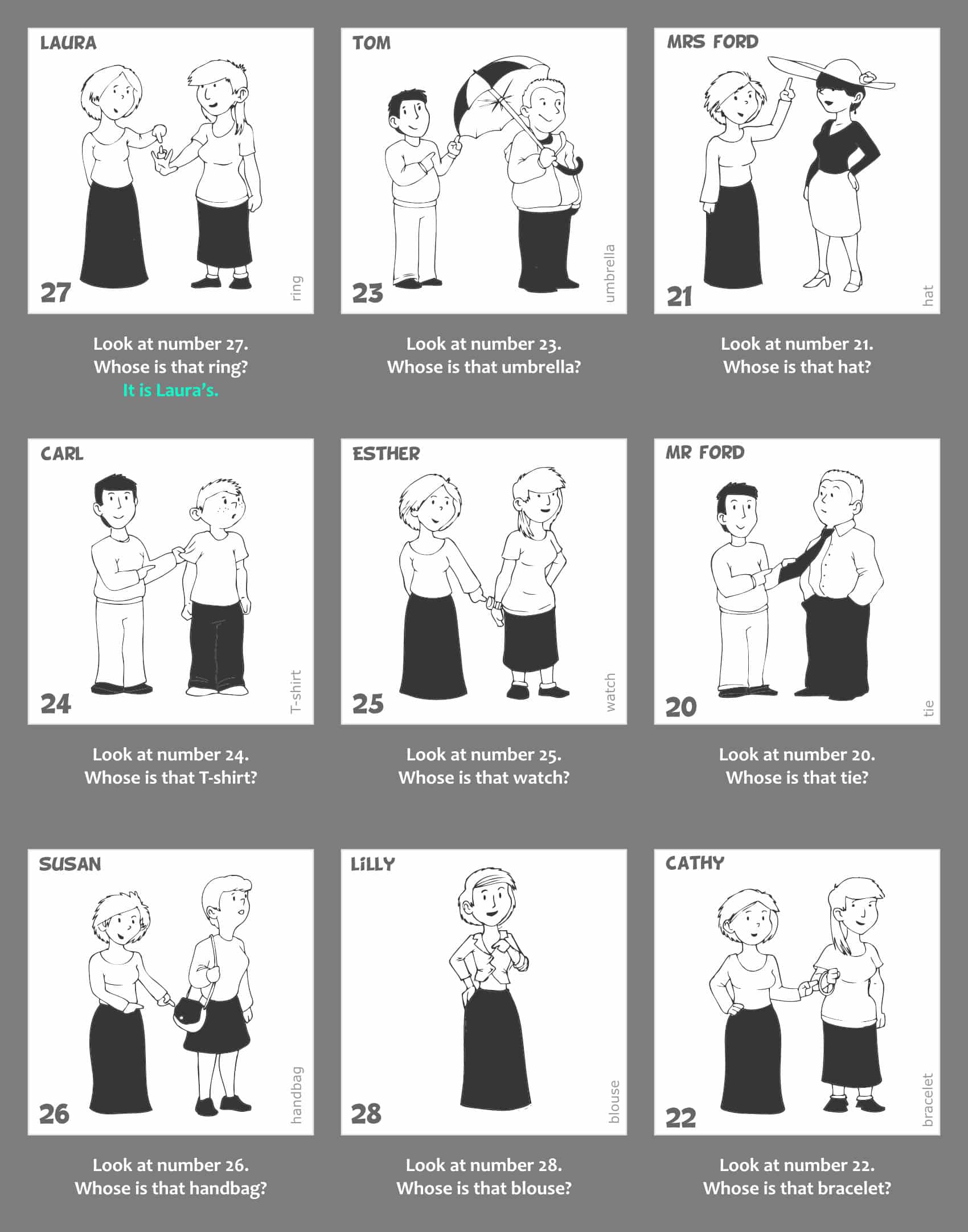 LAURA

27

ring

Look at number 27.
Whose is that ring?
It is Laura's.

TOM

23

umbrella

Look at number 23.
Whose is that umbrella?

MRS FORD

21

hat

Look at number 21.
Whose is that hat?

CARL

24

T-shirt

Look at number 24.
Whose is that T-shirt?

ESTHER

25

watch

Look at number 25.
Whose is that watch?

MR FORD

20

tie

Look at number 20.
Whose is that tie?

SUSAN

26

handbag

Look at number 26.
Whose is that handbag?

LILLY

28

blouse

Look at number 28.
Whose is that blouse?

CATHY

22

bracelet

Look at number 22.
Whose is that bracelet?