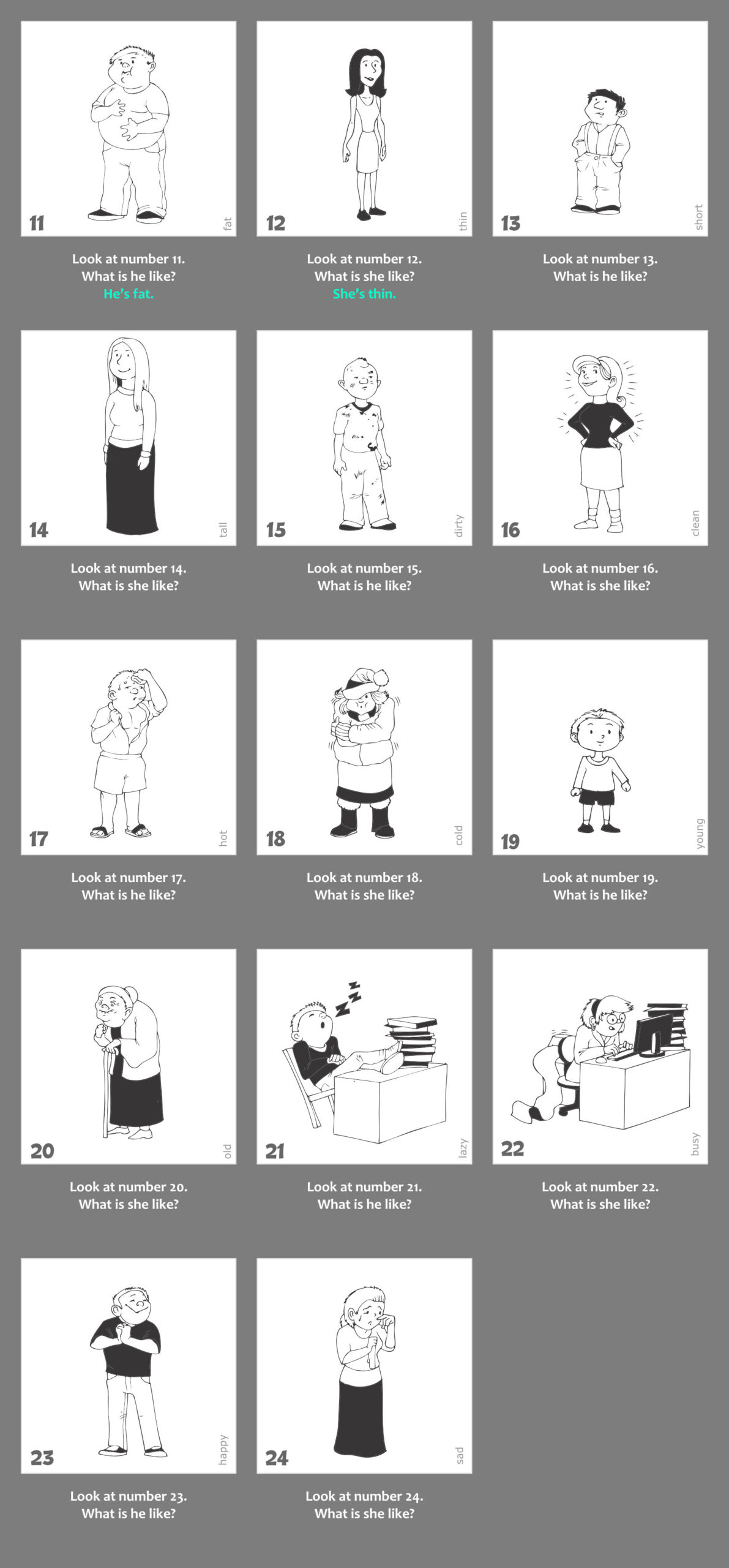 11
fat
Look at number 11.
What is he like?
He's fat.

12
thin
Look at number 12.
What is she like?
She's thin.

13
short
Look at number 13.
What is he like?

14
tall
Look at number 14.
What is she like?

15
dirty
Look at number 15.
What is he like?

16
clean
Look at number 16.
What is she like?

17
hot
Look at number 17.
What is he like?

18
cold
Look at number 18.
What is she like?

19
young
Look at number 19.
What is he like?

20
old
Look at number 20.
What is she like?

21
lazy
Look at number 21.
What is he like?

22
busy
Look at number 22.
What is she like?

23
happy
Look at number 23.
What is he like?

24
sad
Look at number 24.
What is she like?